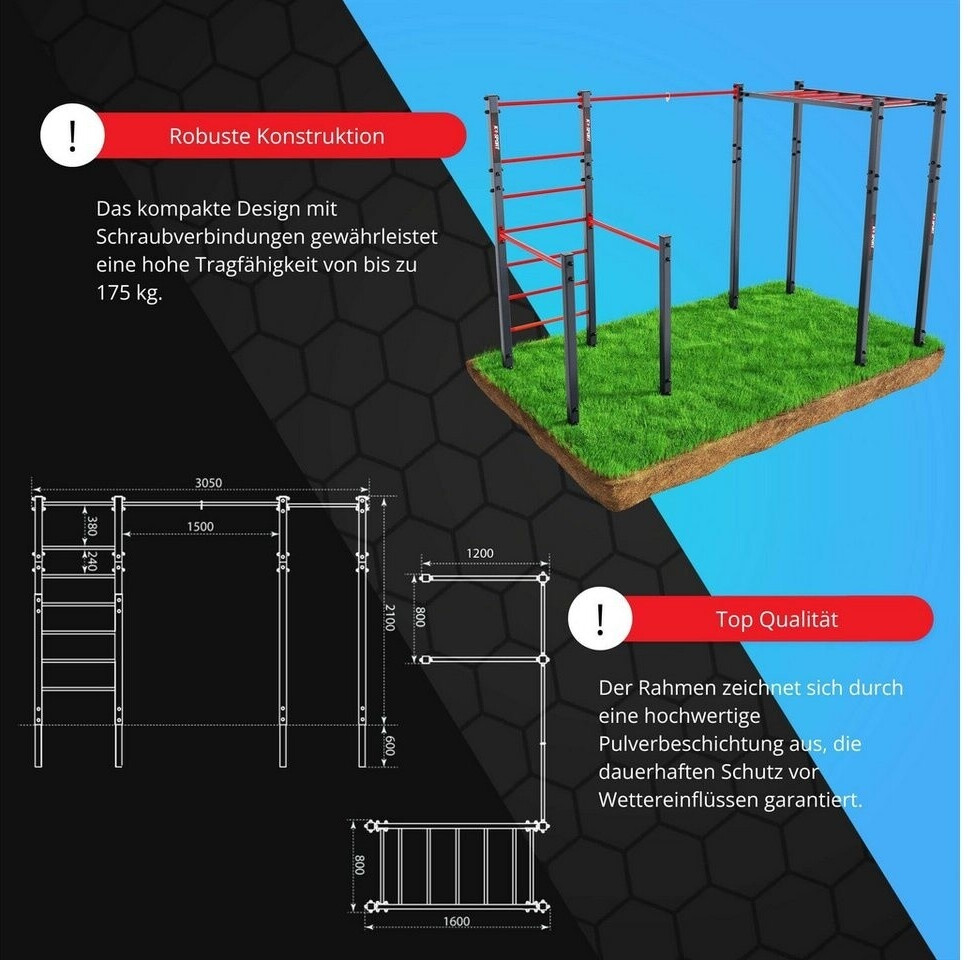 !

Robuste Konstruktion

Das kompakte Design mit Schraubverbindungen gewährleistet eine hohe Tragfähigkeit von bis zu 175 kg.

K-SPORT

K-SPORT

K-SPORT

3050

380

240

1500

2100

600

1200

800

800

1600

!

Top Qualität

Der Rahmen zeichnet sich durch eine hochwertige Pulverbeschichtung aus, die dauerhaften Schutz vor Wettereinflüssen garantiert.