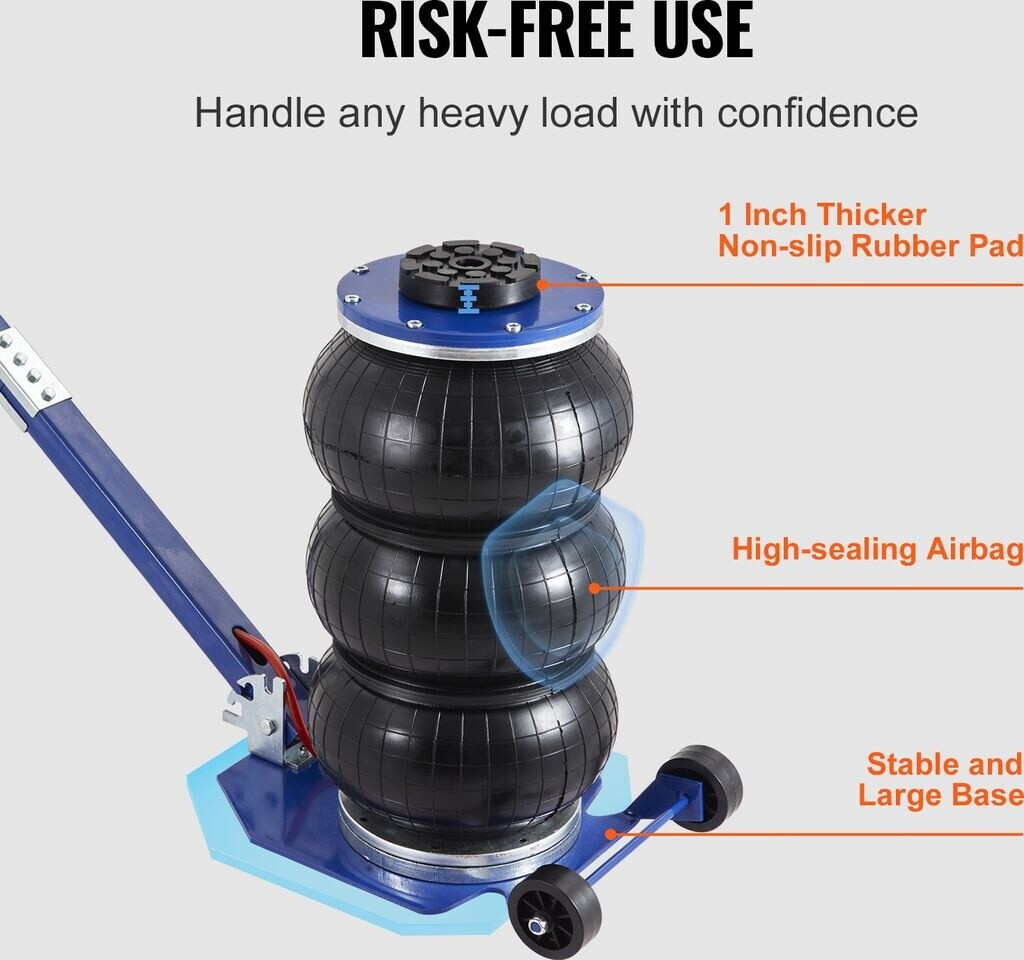 RISK-FREE USE

Handle any heavy load with confidence

1 Inch Thicker
Non-slip Rubber Pad

High-sealing Airbag

Stable and
Large Base