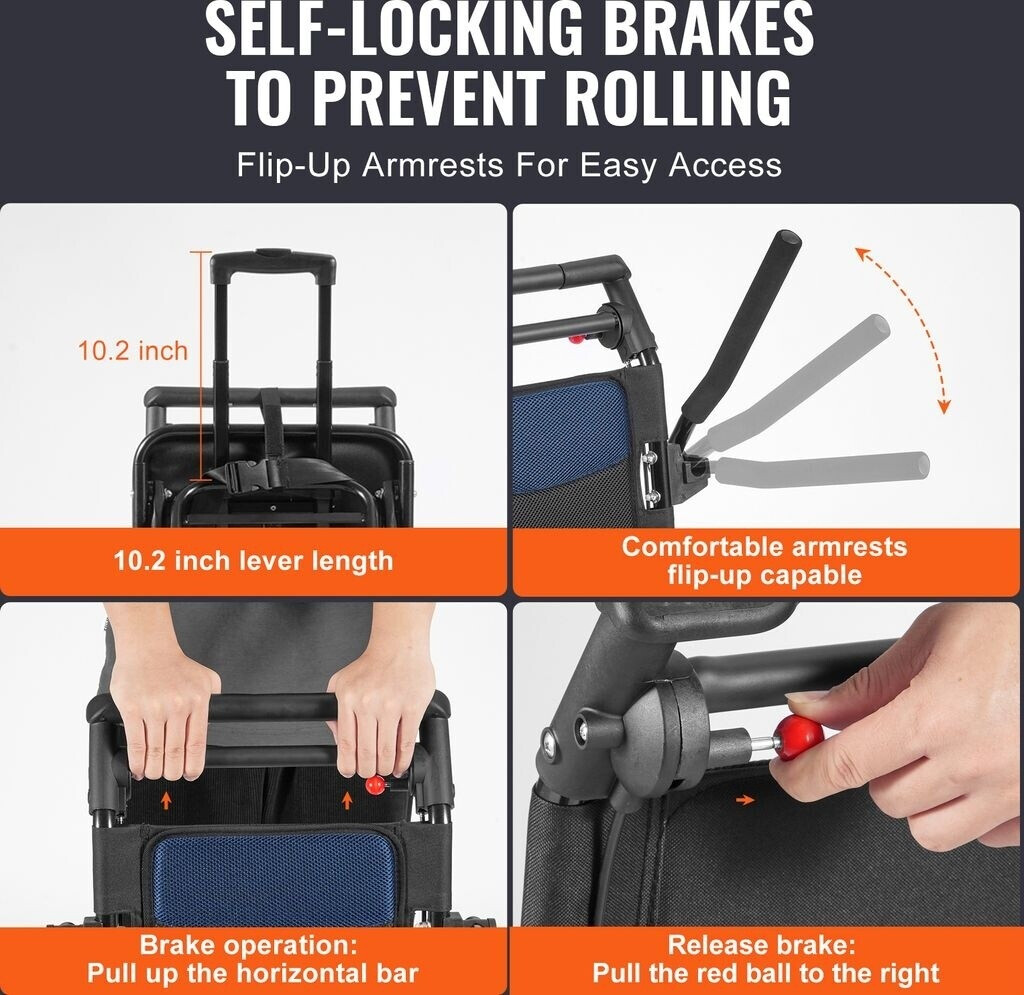 SELF-LOCKING BRAKES TO PREVENT ROLLING

Flip-Up Armrests For Easy Access

10.2 inch

10.2 inch lever length

Comfortable armrests flip-up capable

Brake operation: Pull up the horizontal bar

Release brake: Pull the red ball to the right