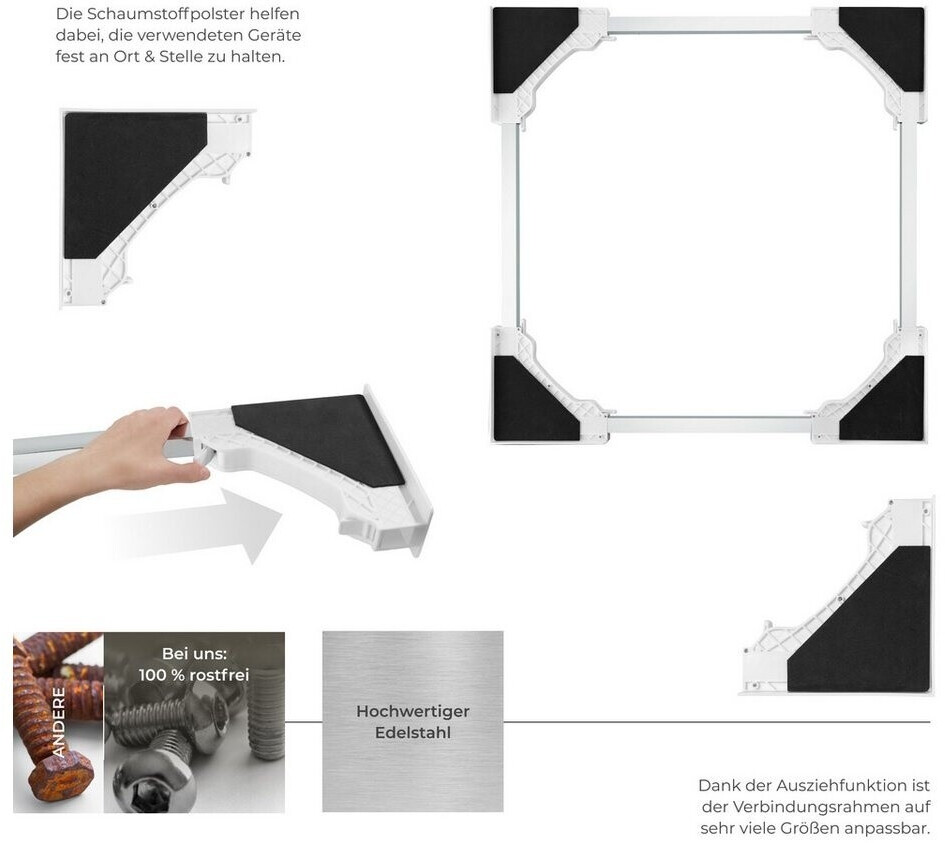 Die Schaumstoffpolster helfen dabei, die verwendeten Geräte fest an Ort & Stelle zu halten.

ANDERE

Bei uns:
100 % rostfrei

Hochwertiger Edelstahl

Dank der Ausziehfunktion ist der Verbindungsrahmen auf sehr viele Größen anpassbar.