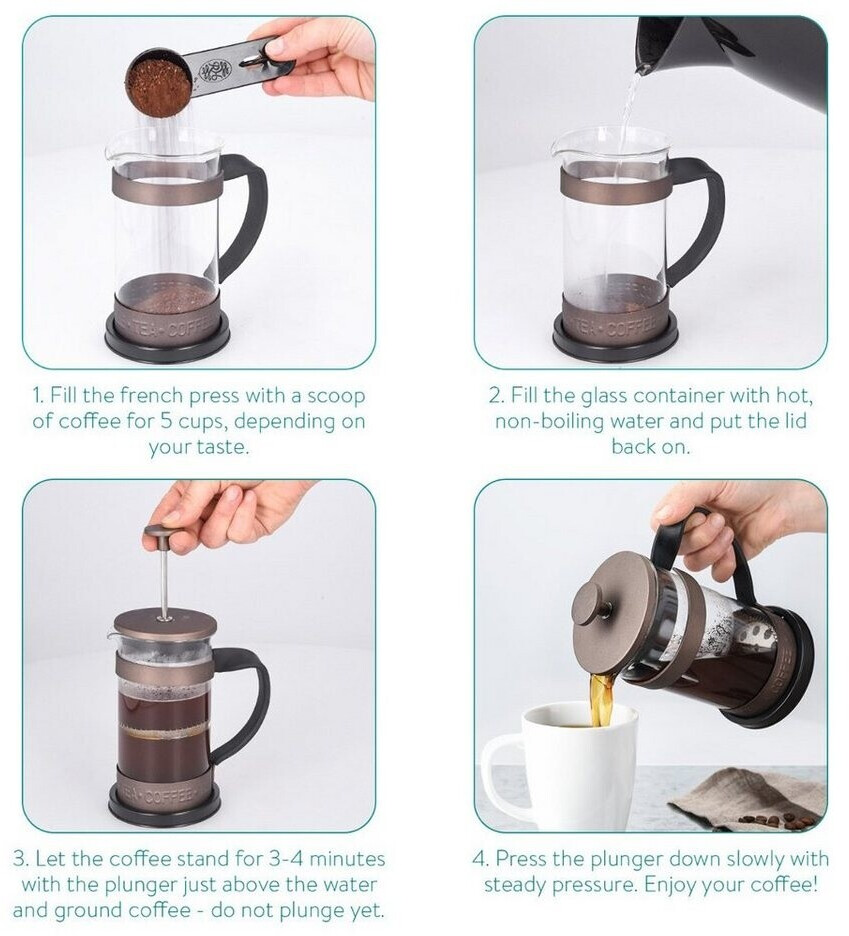 TEA • COFFEE

1. Fill the french press with a scoop of coffee for 5 cups, depending on your taste.

TEA • COFFEE

2. Fill the glass container with hot, non-boiling water and put the lid back on.

TEA • COFFEE

3. Let the coffee stand for 3-4 minutes with the plunger just above the water and ground coffee - do not plunge yet.

COFFEE

4. Press the plunger down slowly with steady pressure. Enjoy your coffee!