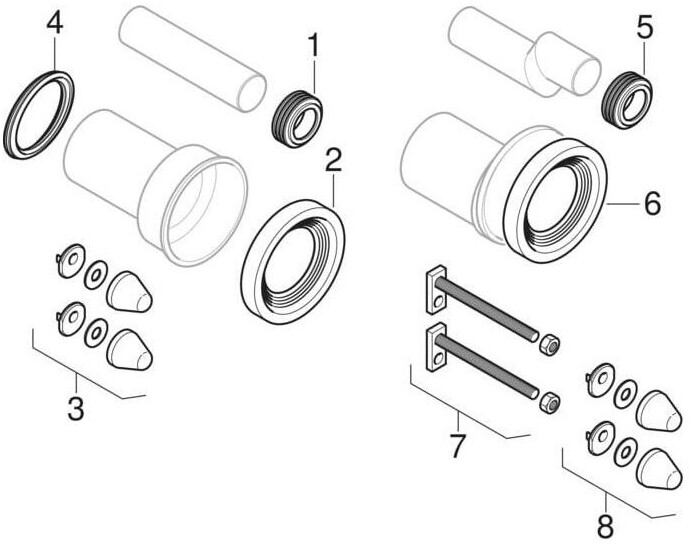 4
1
2
3
5
6
7
8