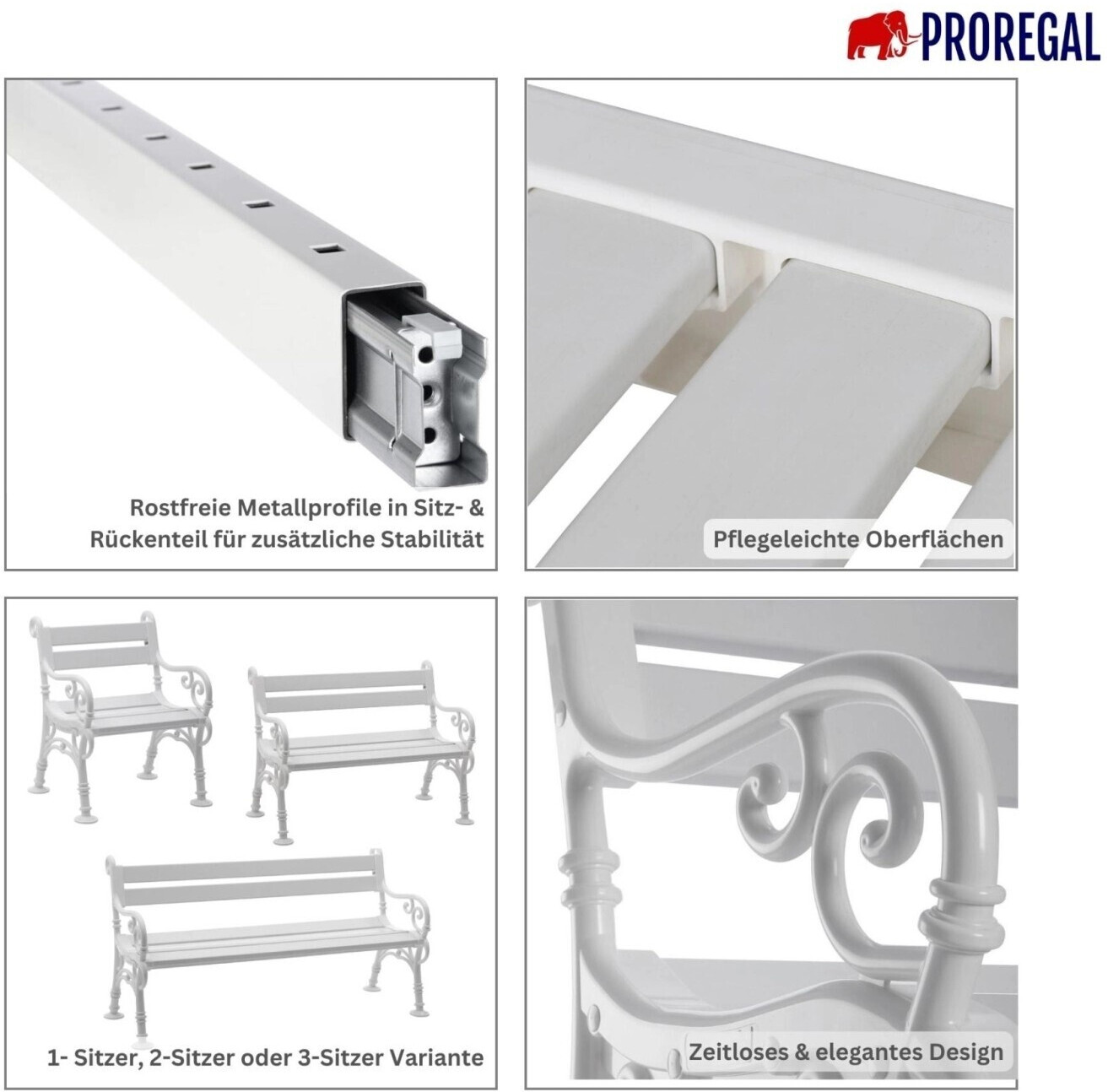 PROREGAL

Rostfreie Metallprofile in Sitz- & Rückenteil für zusätzliche Stabilität

Pflegeleichte Oberflächen

1- Sitzer, 2-Sitzer oder 3-Sitzer Variante

Zeitloses & elegantes Design