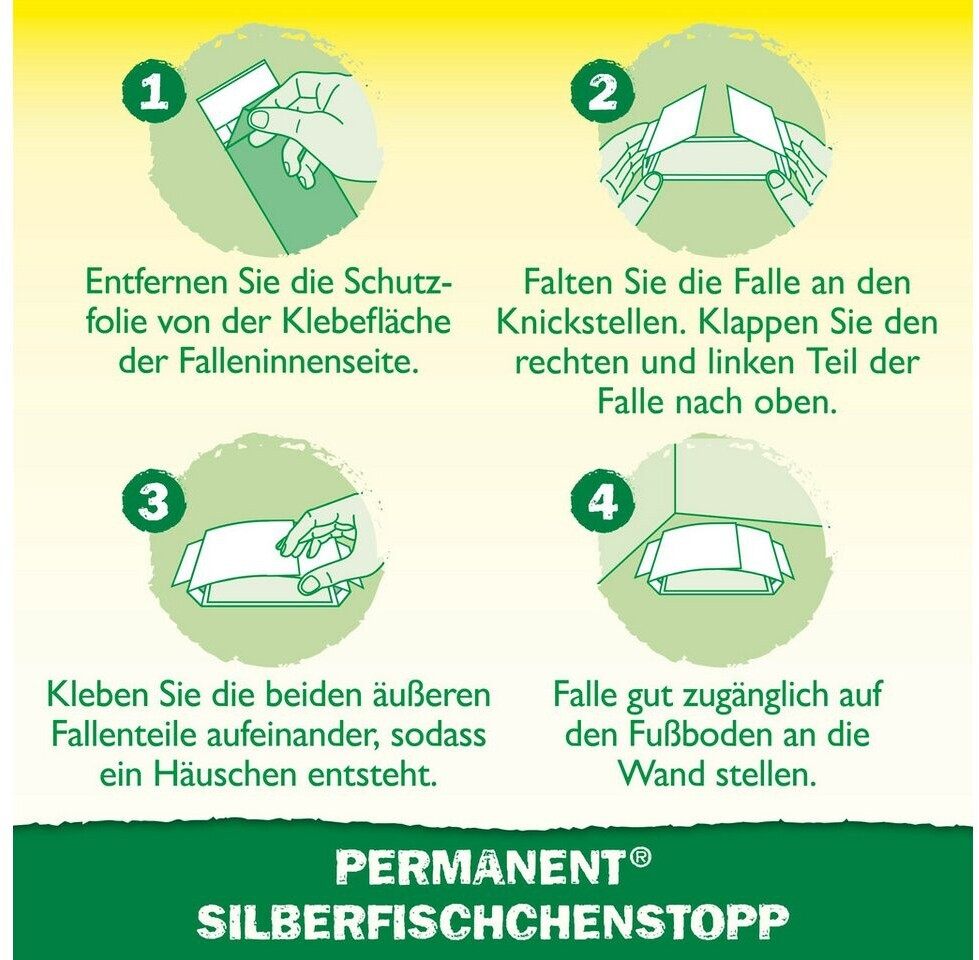 1

Entfernen Sie die Schutzfolie von der Klebefläche der Falleninnenseite.

2

Falten Sie die Falle an den Knickstellen. Klappen Sie den rechten und linken Teil der Falle nach oben.

3

Kleben Sie die beiden äußeren Fallenteile aufeinander, sodass ein Häuschen entsteht.

4

Falle gut zugänglich auf den Fußboden an die Wand stellen.

PERMANENT®
SILBERFISCHCHENSTOPP