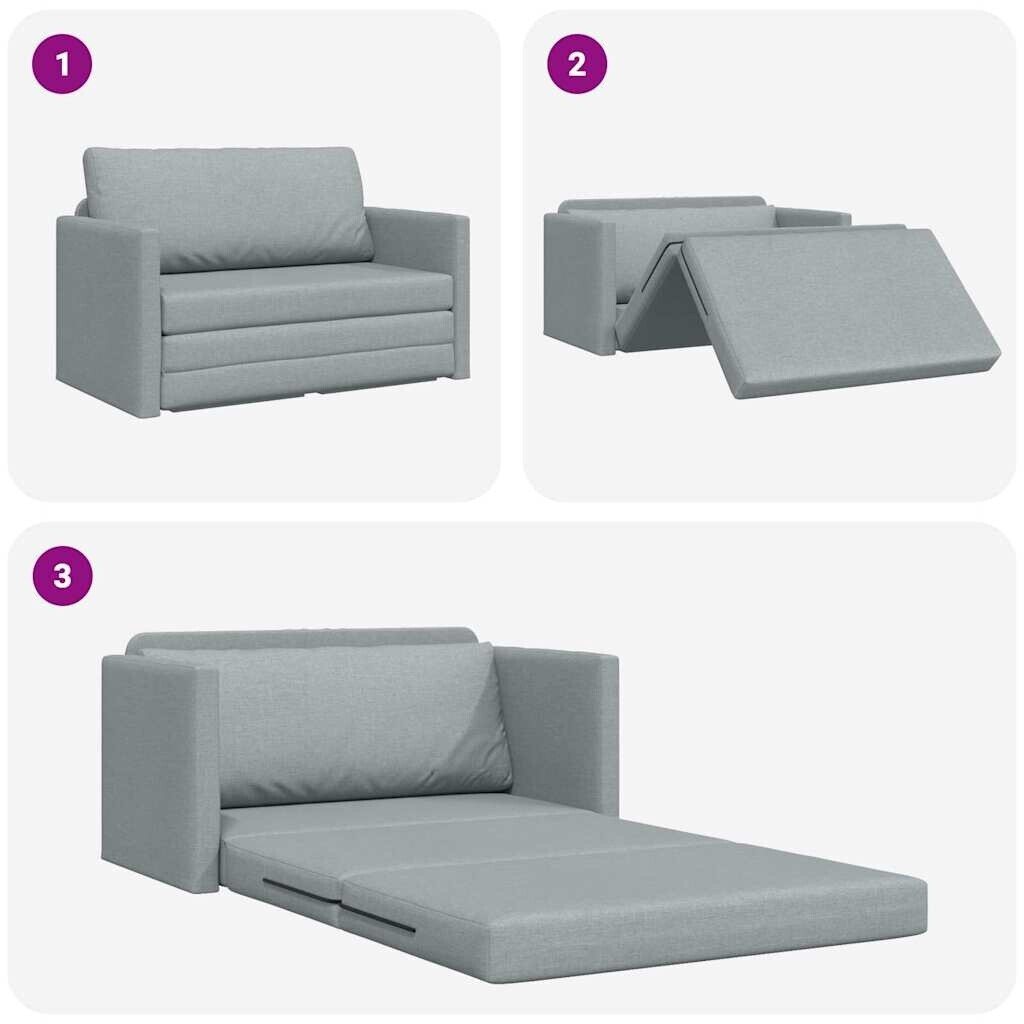 1

2

3