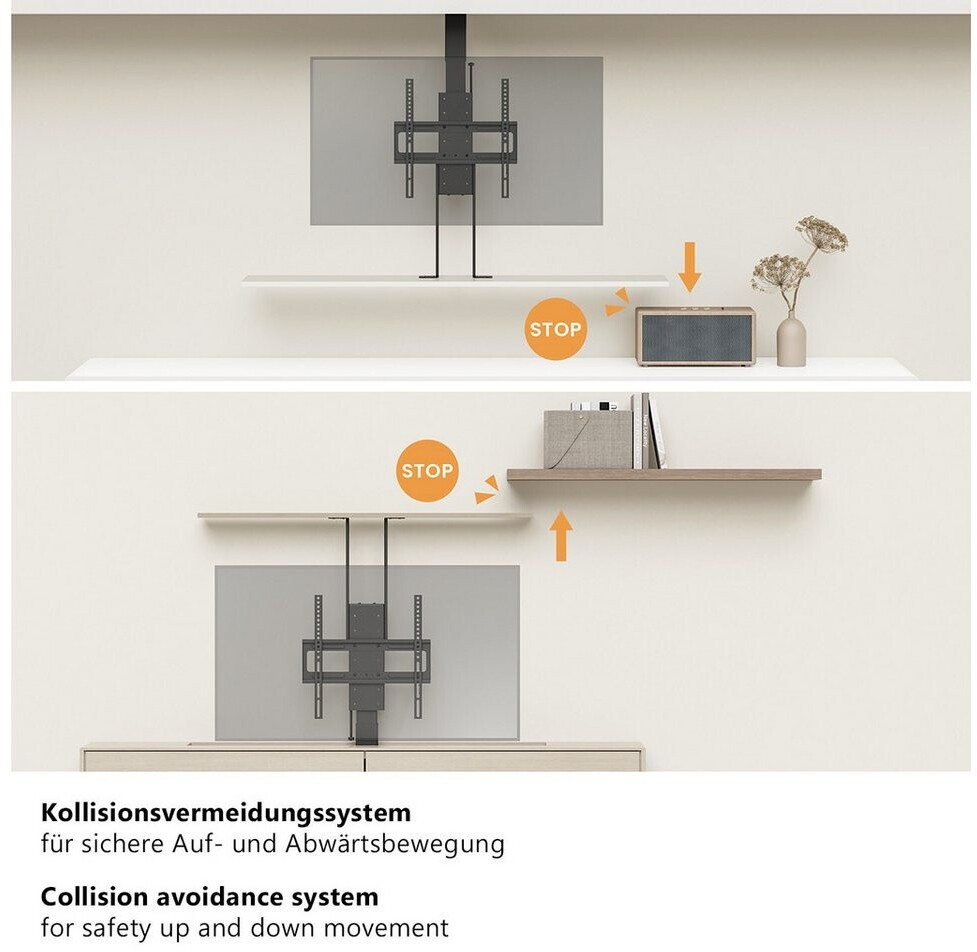 STOP

STOP

**Kollisionsvermeidungssystem**
für sichere Auf- und Abwärtsbewegung

**Collision avoidance system**
for safety up and down movement