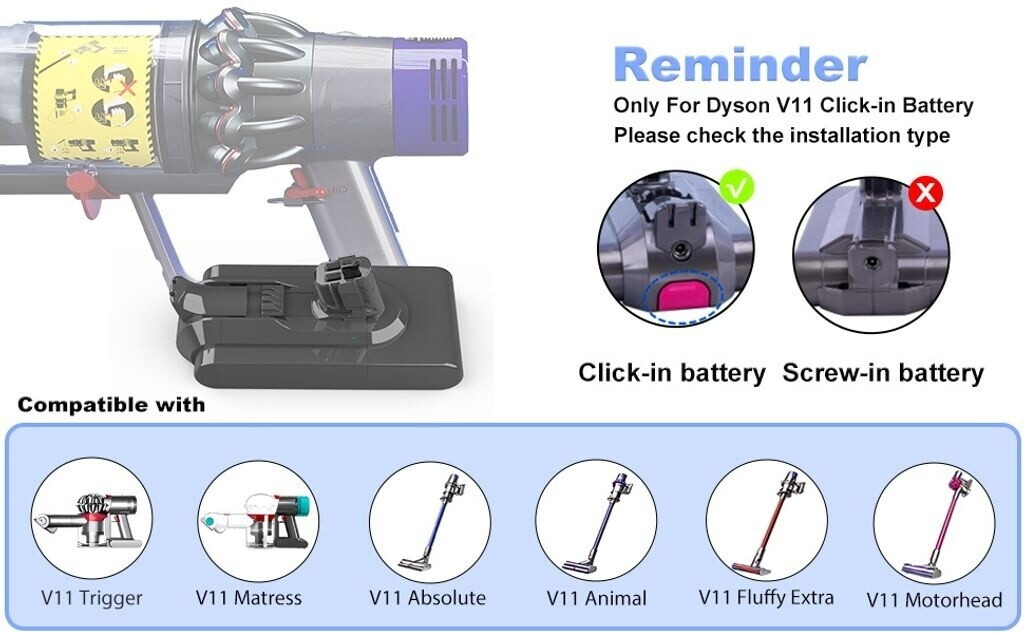 Reminder
Only For Dyson V11 Click-in Battery
Please check the installation type

Click-in battery Screw-in battery

Compatible with

V11 Trigger V11 Matress V11 Absolute V11 Animal V11 Fluffy Extra V11 Motorhead