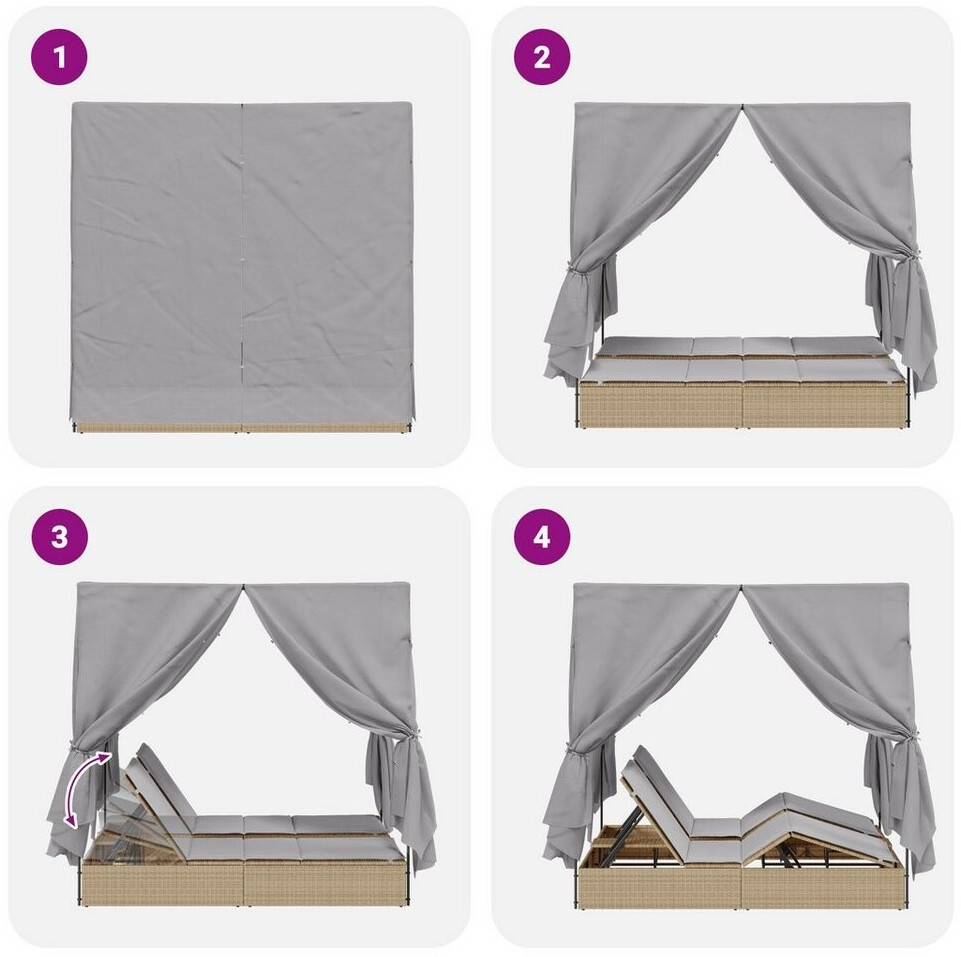 1

2

3

4