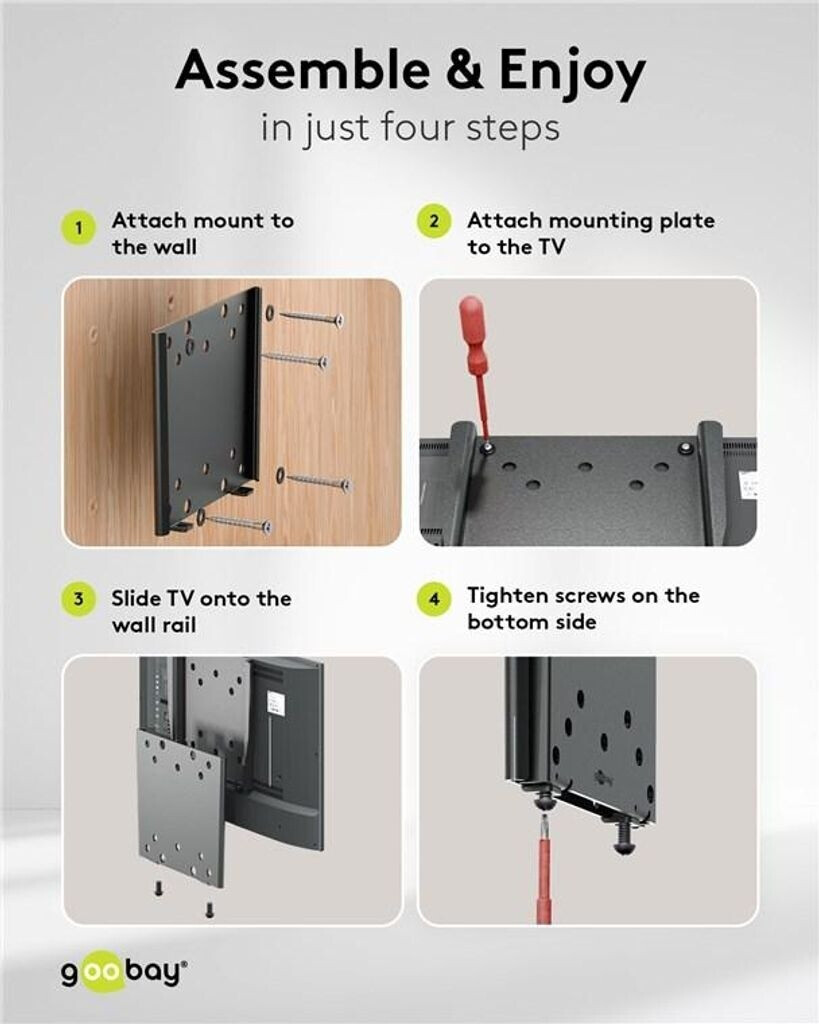 Assemble & Enjoy
in just four steps

1 Attach mount to the wall

2 Attach mounting plate to the TV

3 Slide TV onto the wall rail

4 Tighten screws on the bottom side

goobay®