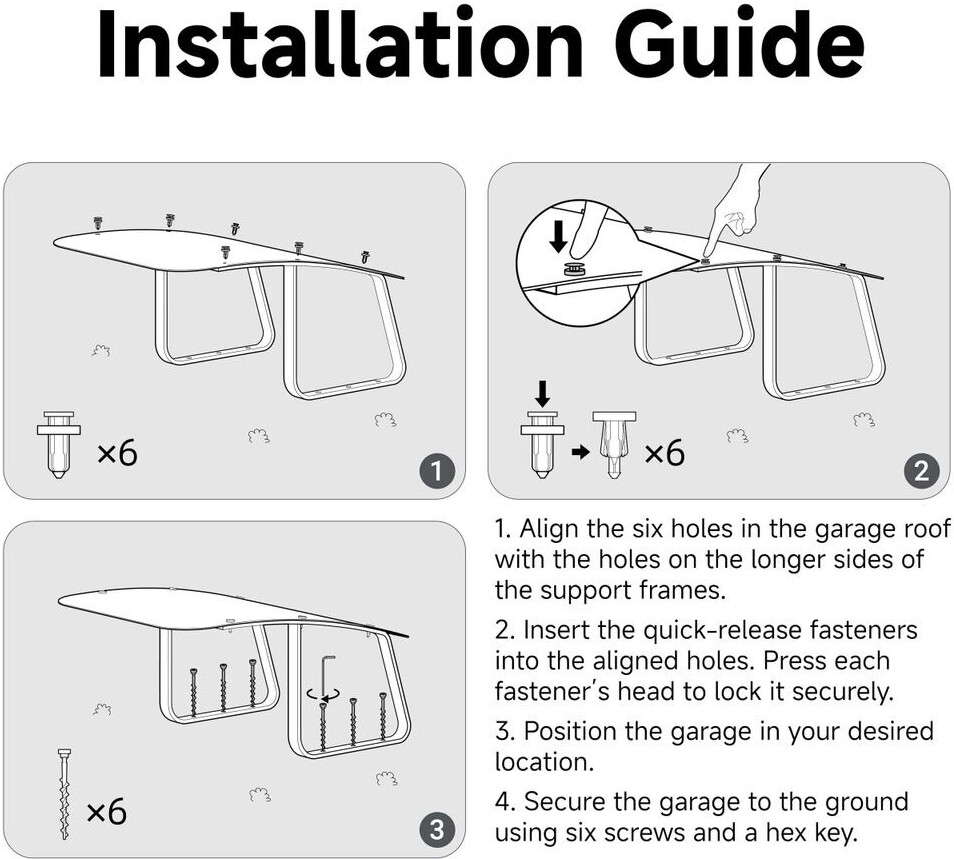 Installation Guide

×6

1

×6

2

×6

3

1. Align the six holes in the garage roof with the holes on the longer sides of the support frames.

2. Insert the quick-release fasteners into the aligned holes. Press each fastener's head to lock it securely.

3. Position the garage in your desired location.

4. Secure the garage to the ground using six screws and a hex key.