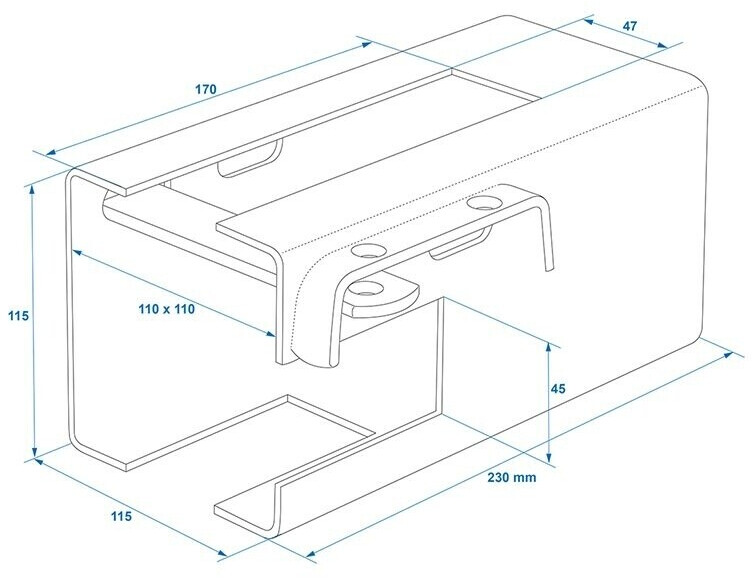 170

47

115

110 x 110

45

230 mm

115