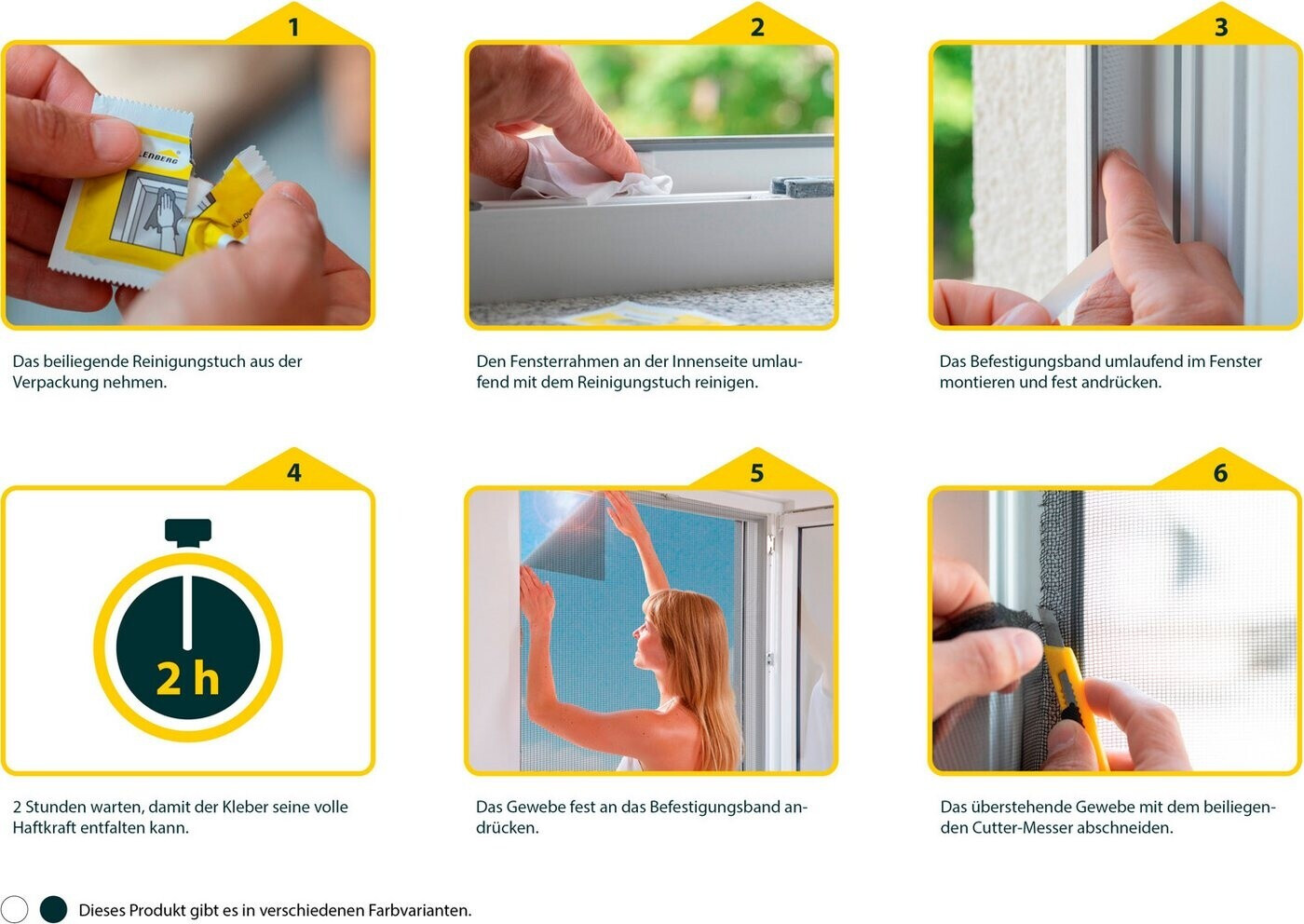 1

LENBERG

Das beiliegende Reinigungstuch aus der Verpackung nehmen.

2

Den Fensterrahmen an der Innenseite umlaufend mit dem Reinigungstuch reinigen.

3

Das Befestigungsband umlaufend im Fenster montieren und fest andrücken.

4

2 h

2 Stunden warten, damit der Kleber seine volle Haftkraft entfalten kann.

5

Das Gewebe fest an das Befestigungsband andrücken.

6

Das überstehende Gewebe mit dem beiliegenden Cutter-Messer abschneiden.

Dieses Produkt gibt es in verschiedenen Farbvarianten.