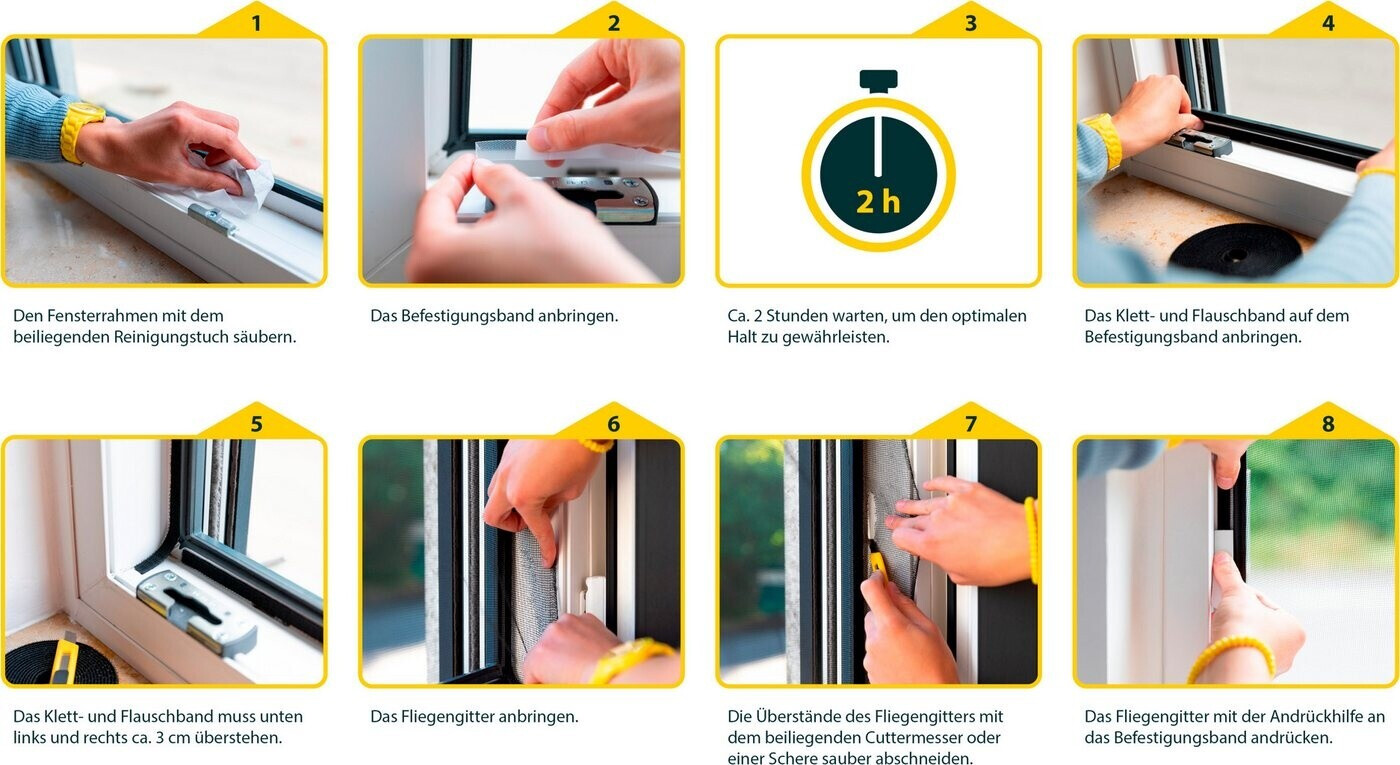 1

Den Fensterrahmen mit dem beiliegenden Reinigungstuch säubern.

2

Das Befestigungsband anbringen.

3

2 h

Ca. 2 Stunden warten, um den optimalen Halt zu gewährleisten.

4

Das Klett- und Flauschband auf dem Befestigungsband anbringen.

5

Das Klett- und Flauschband muss unten links und rechts ca. 3 cm überstehen.

6

Das Fliegengitter anbringen.

7

Die Überstände des Fliegengitters mit dem beiliegenden Cuttermesser oder einer Schere sauber abschneiden.

8

Das Fliegengitter mit der Andrückhilfe an das Befestigungsband andrücken.