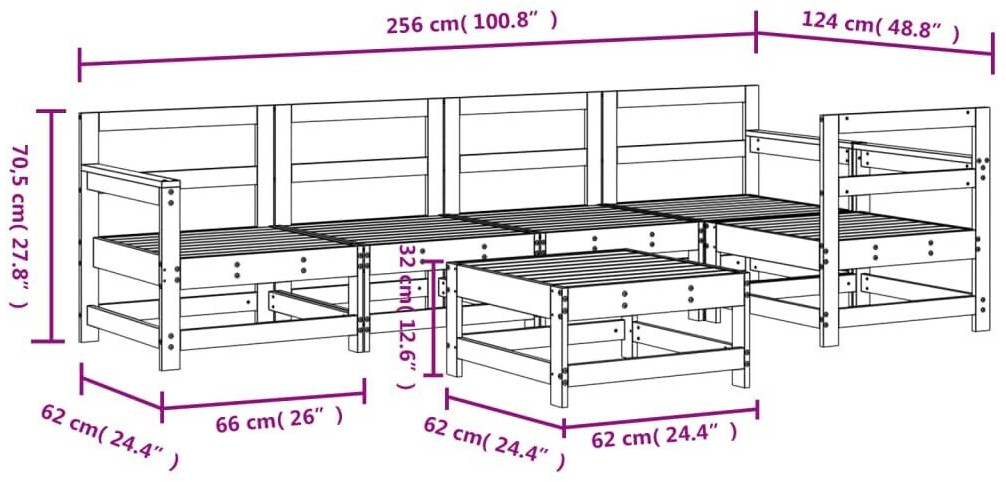 256 cm( 100.8" )
124 cm( 48.8" )
70,5 cm( 27.8" )
32 cm( 12.6" )
62 cm( 24.4" )
66 cm( 26" )
62 cm( 24.4" )
62 cm( 24.4" )