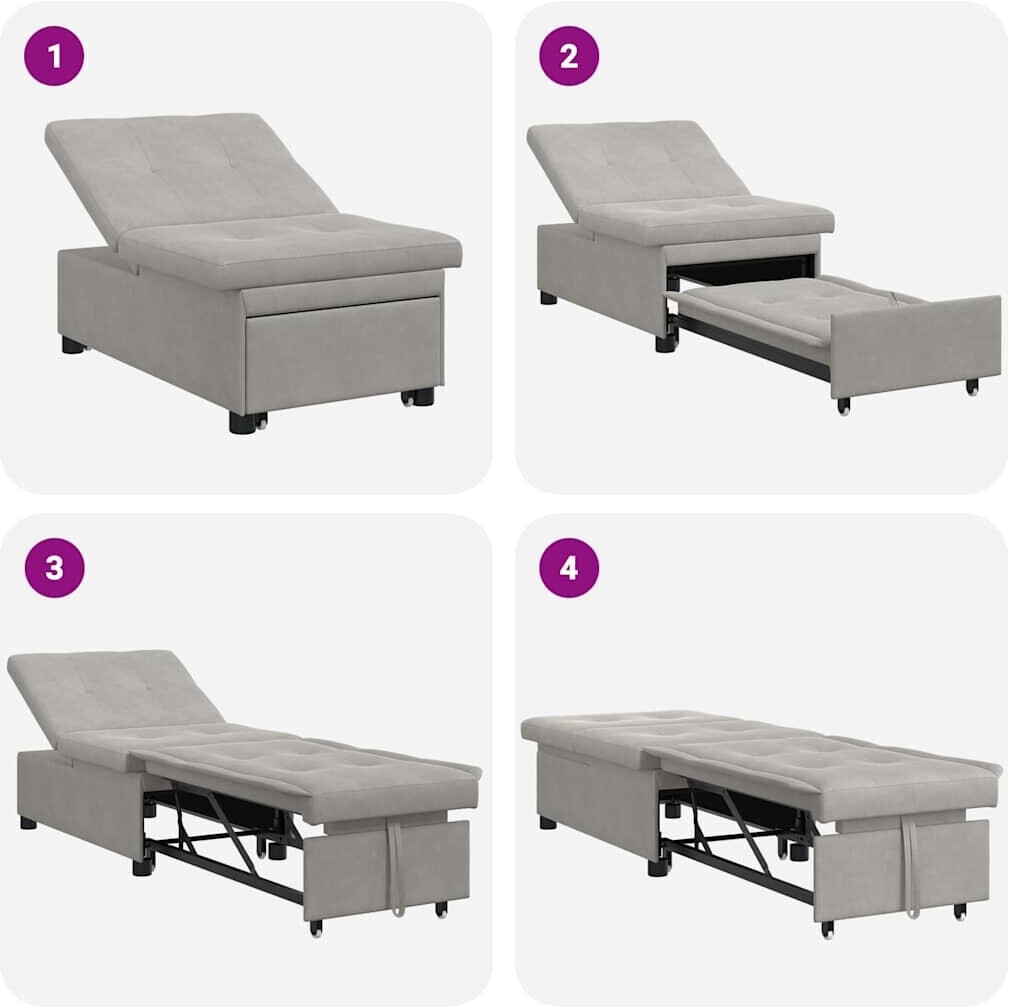 1

2

3

4