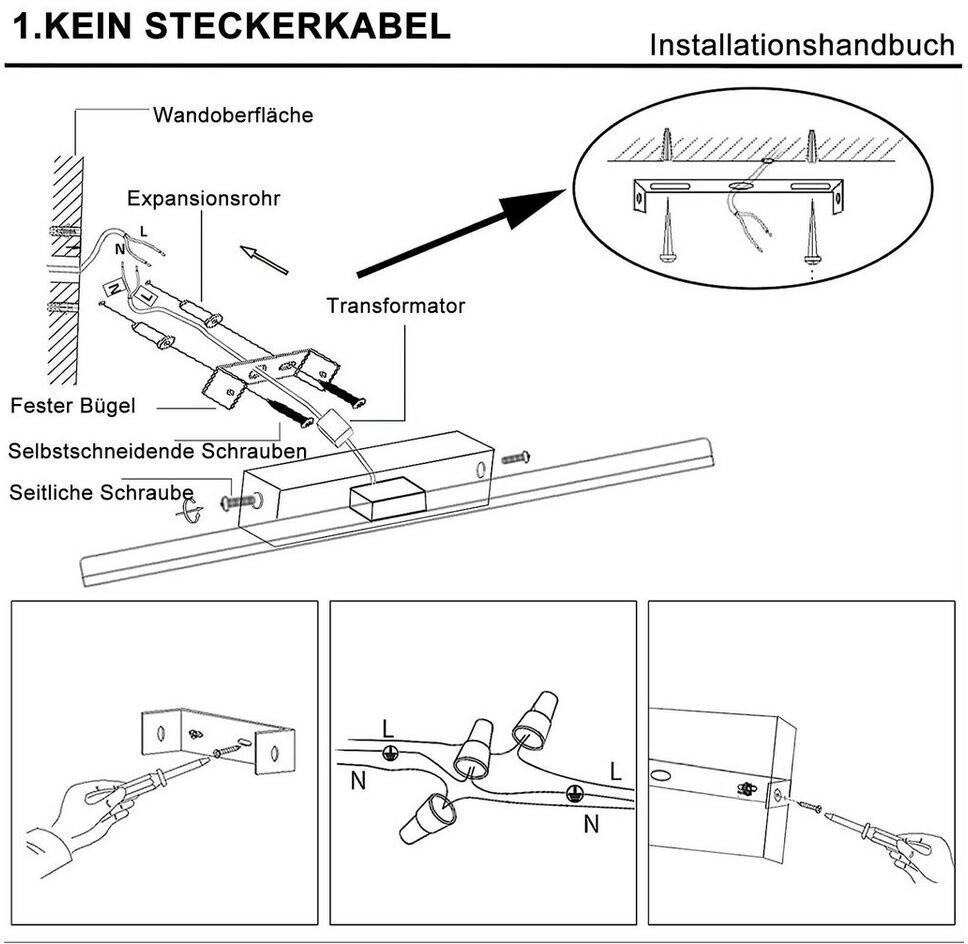 1.KEIN STECKERKABEL

Installationshandbuch

Wandoberfläche

Expansionsrohr

L

N

N

L

Transformator

Fester Bügel

Selbstschneidende Schrauben

Seitliche Schraube

L

N

L

N