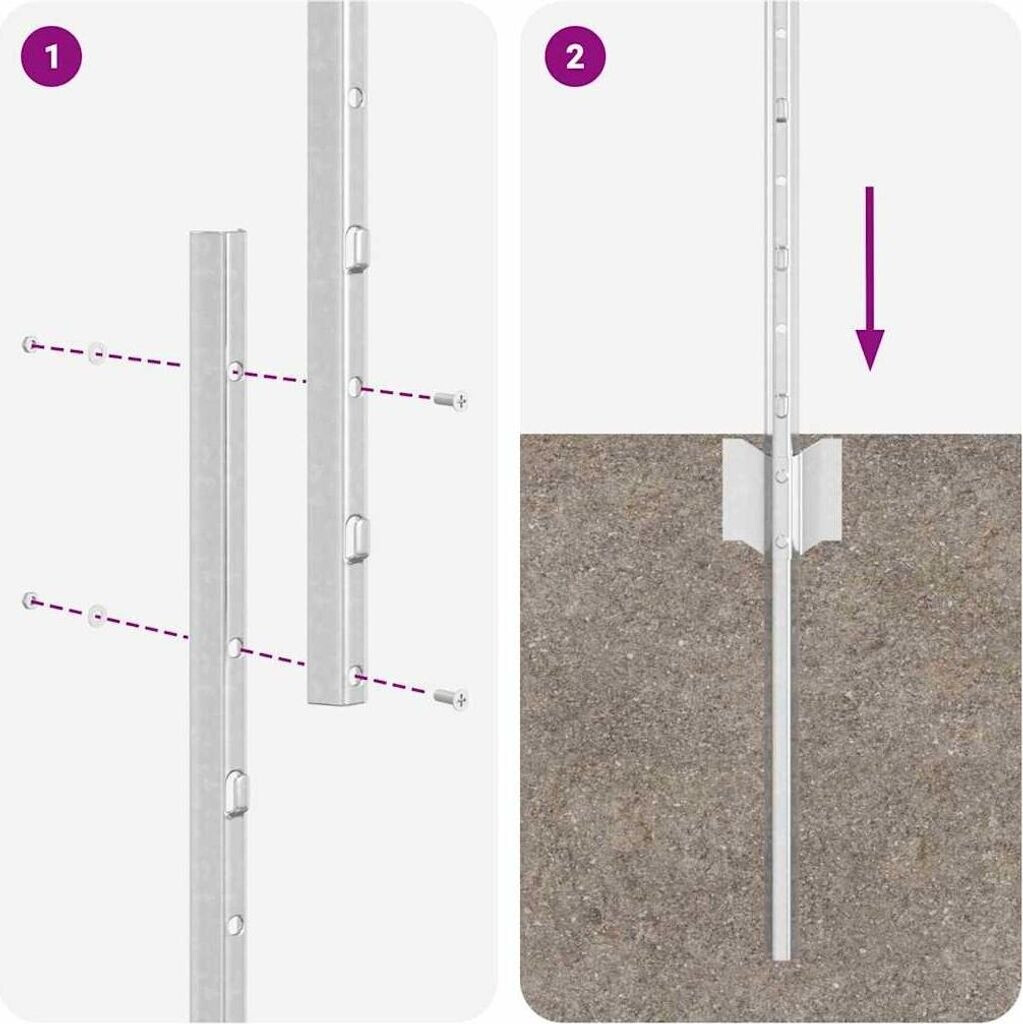 1

2