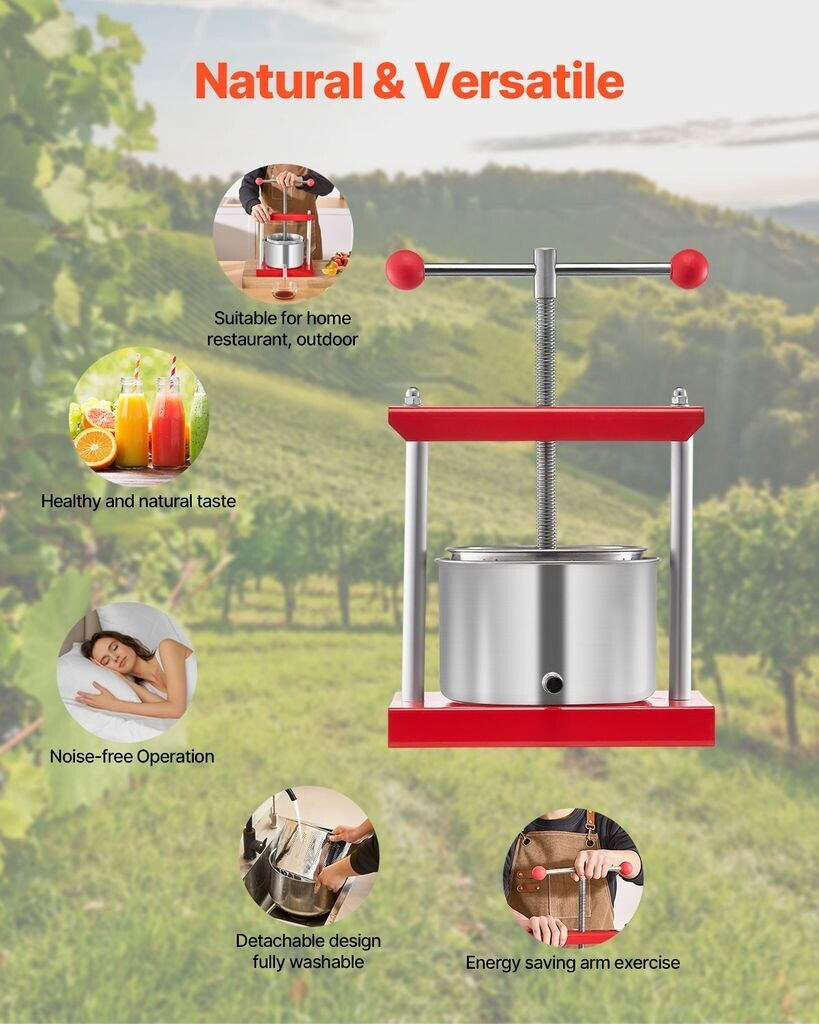 Natural & Versatile

Suitable for home restaurant, outdoor

Healthy and natural taste

Noise-free Operation

Detachable design fully washable

Energy saving arm exercise