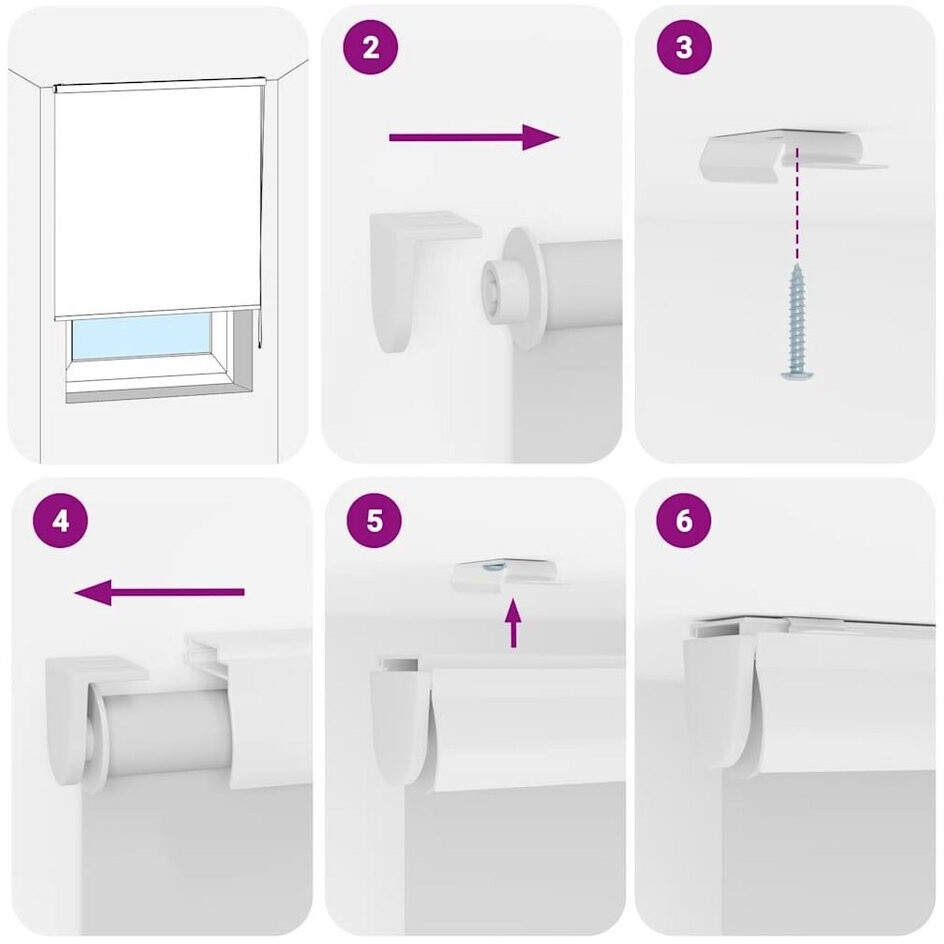 2

3

4

5

6