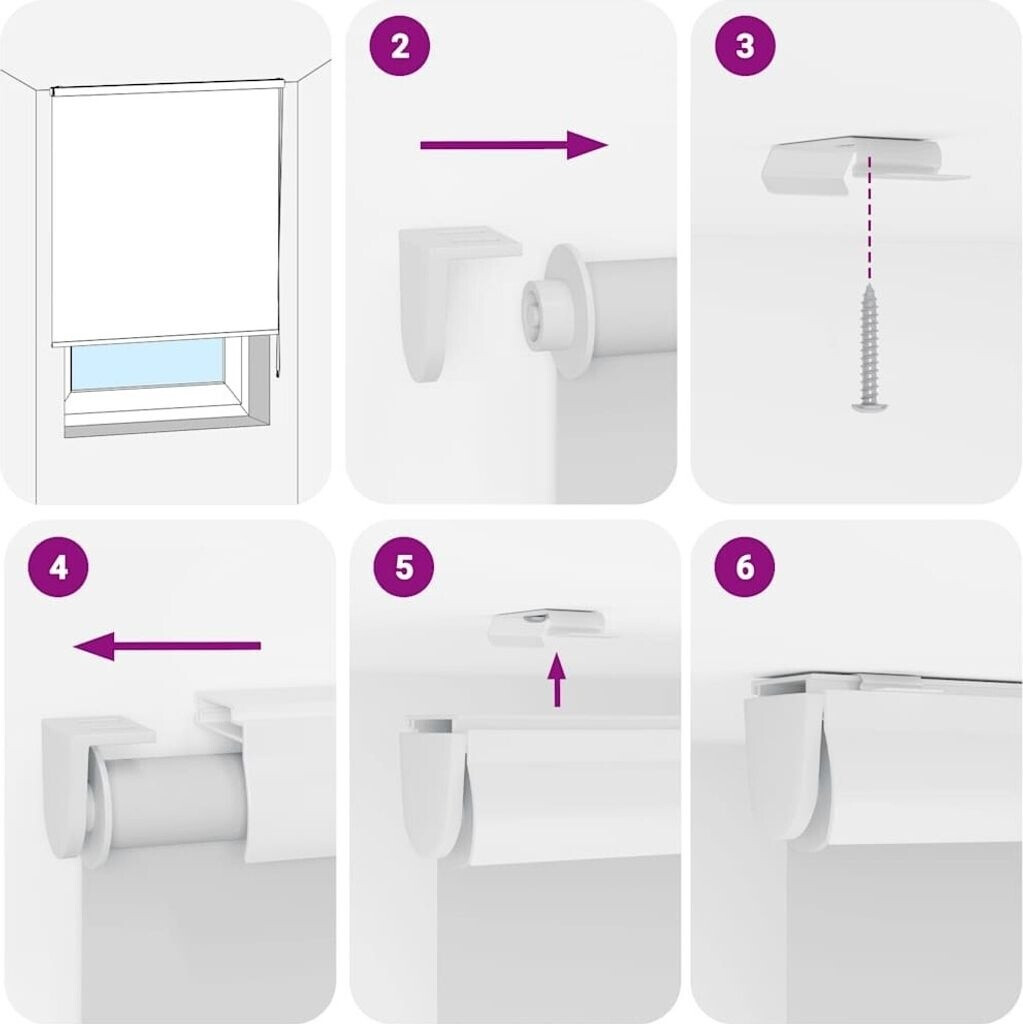 2

3

4

5

6