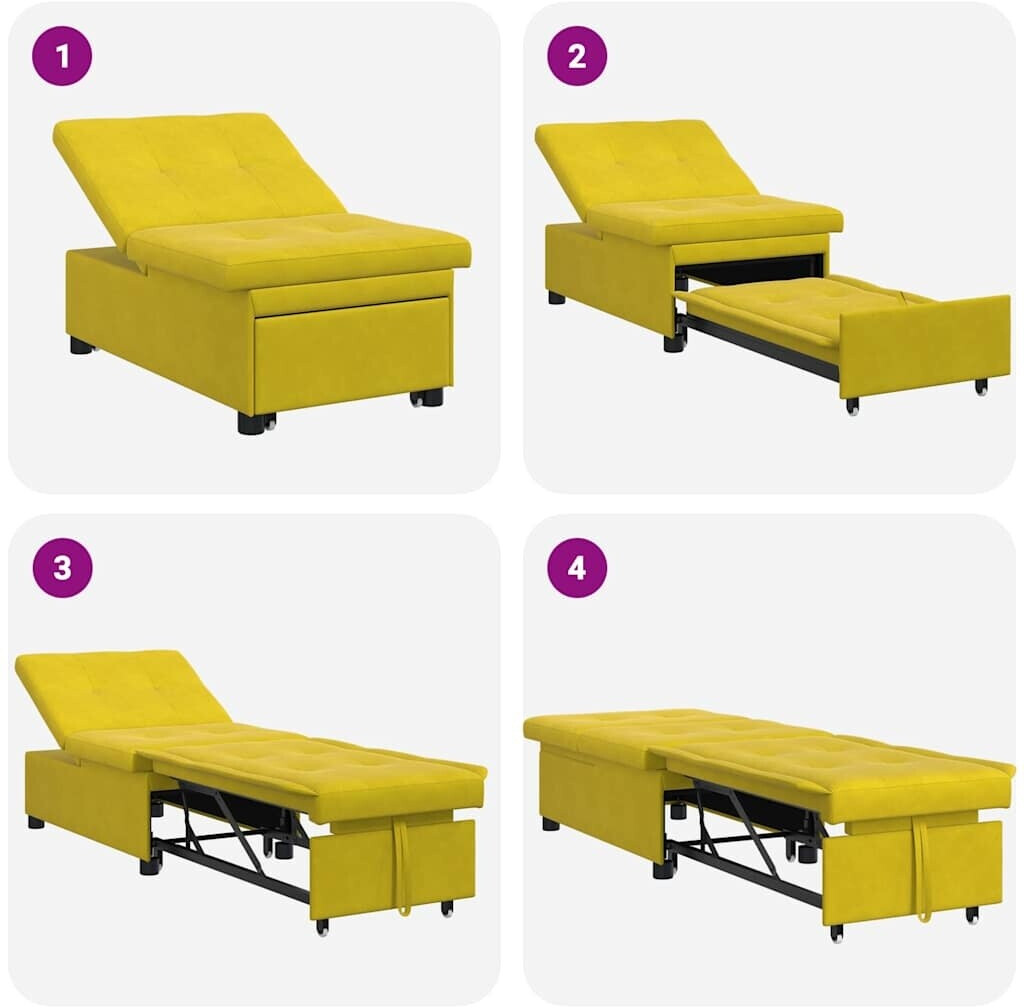 1

2

3

4