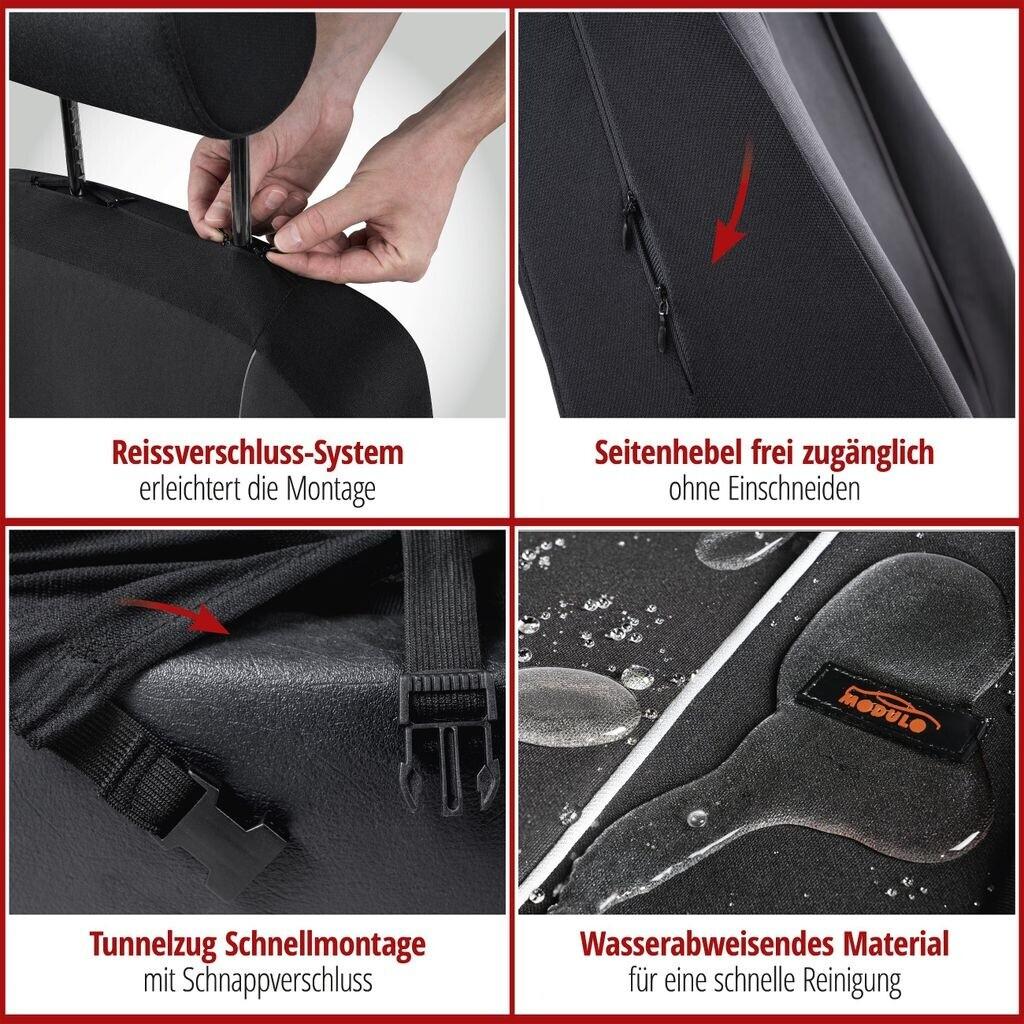 Reissverschluss-System
erleichtert die Montage

Seitenhebel frei zugänglich
ohne Einschneiden

Tunnelzug Schnellmontage
mit Schnappverschluss

MODULO

Wasserabweisendes Material
für eine schnelle Reinigung