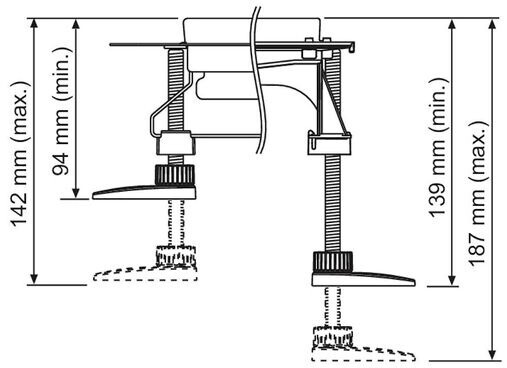 142 mm (max.)
94 mm (min.)
139 mm (min.)
187 mm (max.)