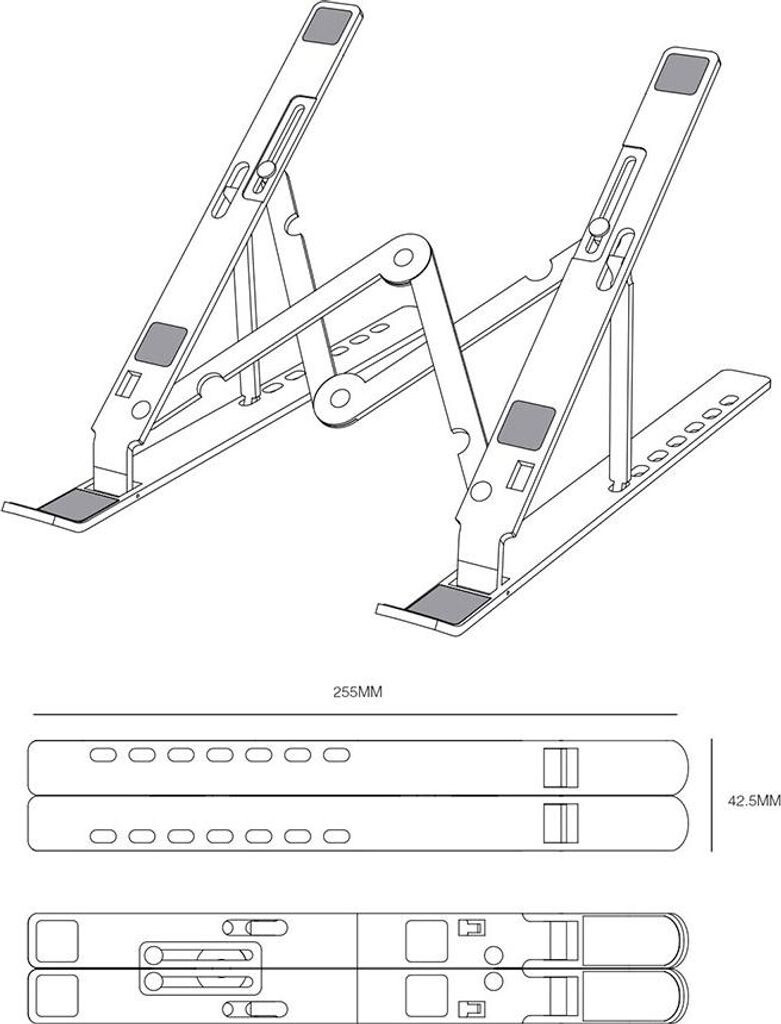 255MM

42.5MM