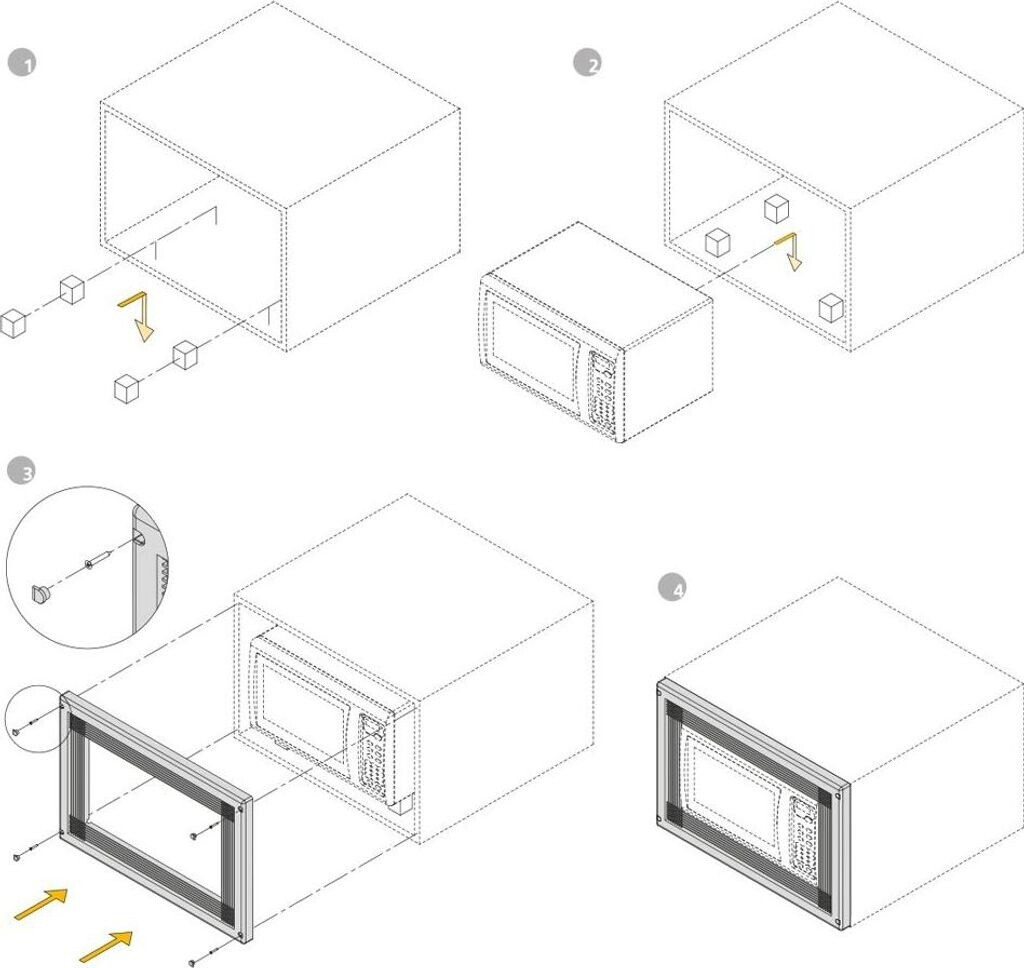 1

2

3

4