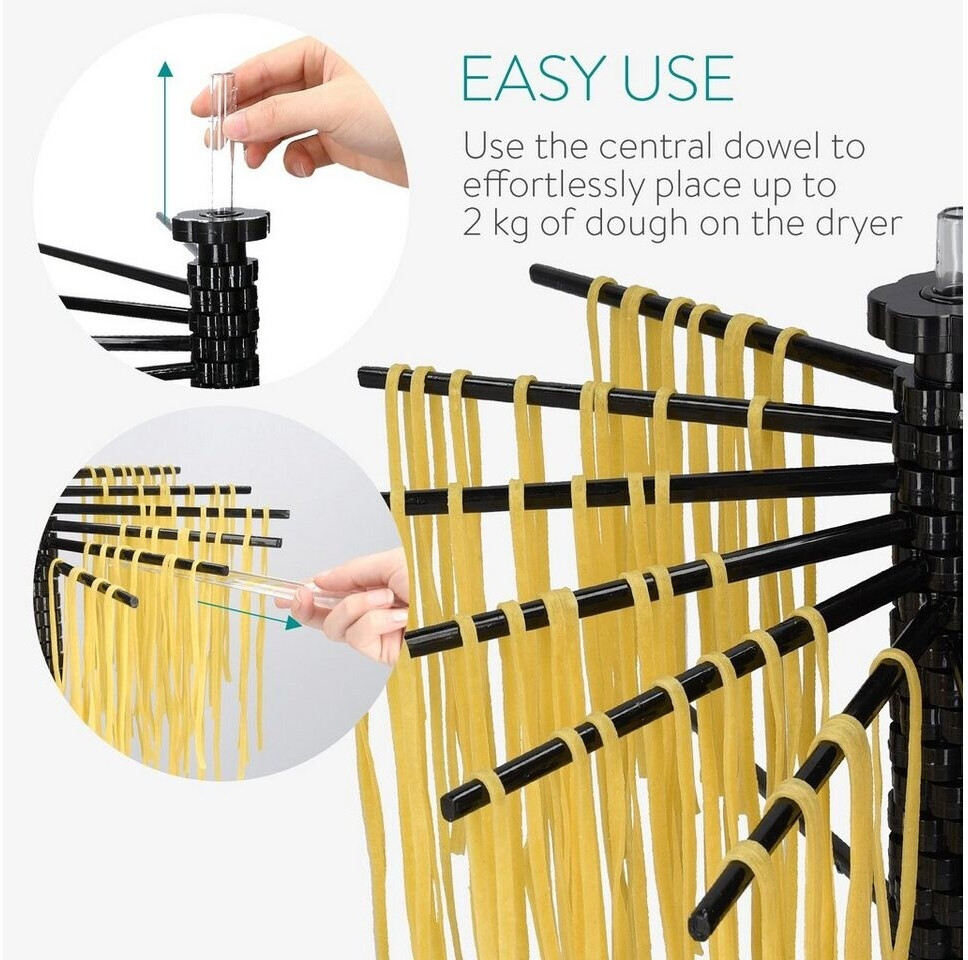 EASY USE

Use the central dowel to effortlessly place up to 2 kg of dough on the dryer