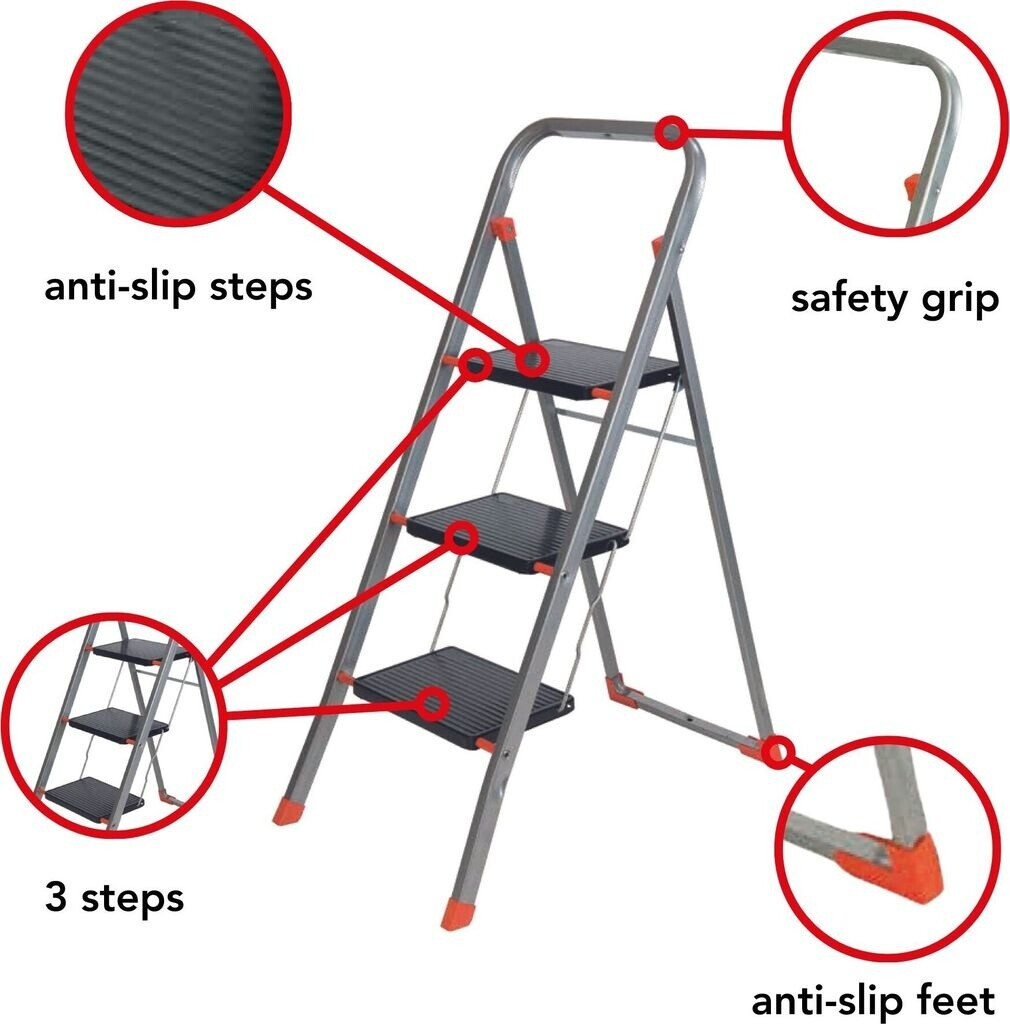 anti-slip steps

safety grip

3 steps

anti-slip feet