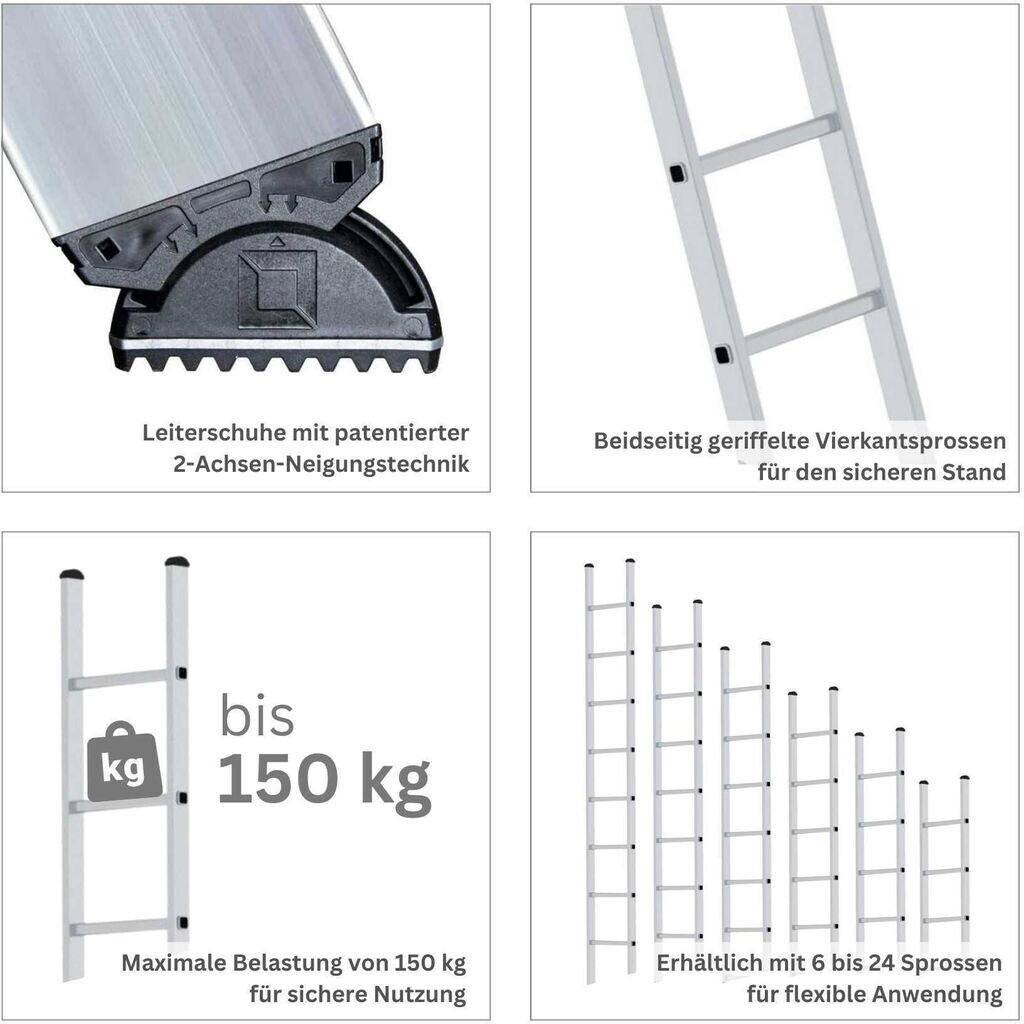 Leiterschuhe mit patentierter 2-Achsen-Neigungstechnik

Beidseitig geriffelte Vierkantsprossen für den sicheren Stand

kg

bis
150 kg

Maximale Belastung von 150 kg für sichere Nutzung

Erhältlich mit 6 bis 24 Sprossen für flexible Anwendung