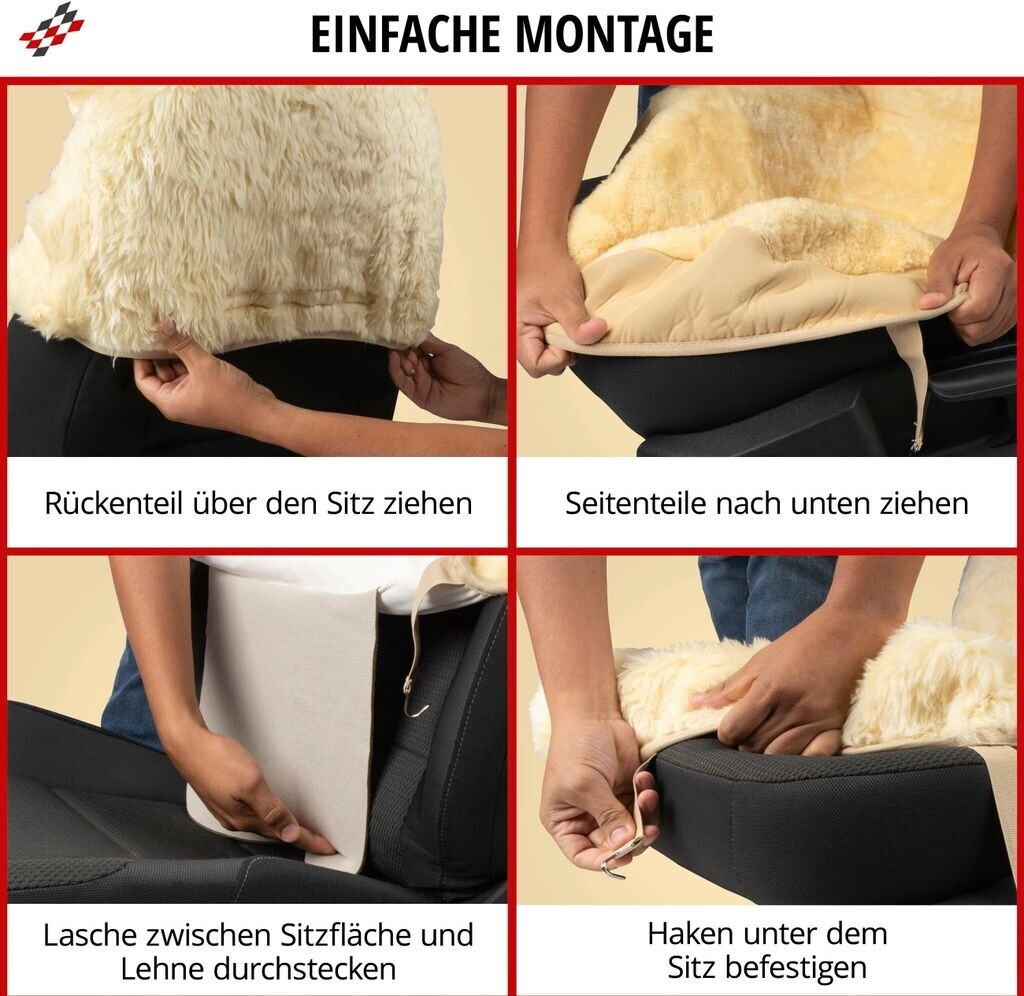 EINFACHE MONTAGE

Rückenteil über den Sitz ziehen

Seitenteile nach unten ziehen

Lasche zwischen Sitzfläche und Lehne durchstecken

Haken unter dem Sitz befestigen