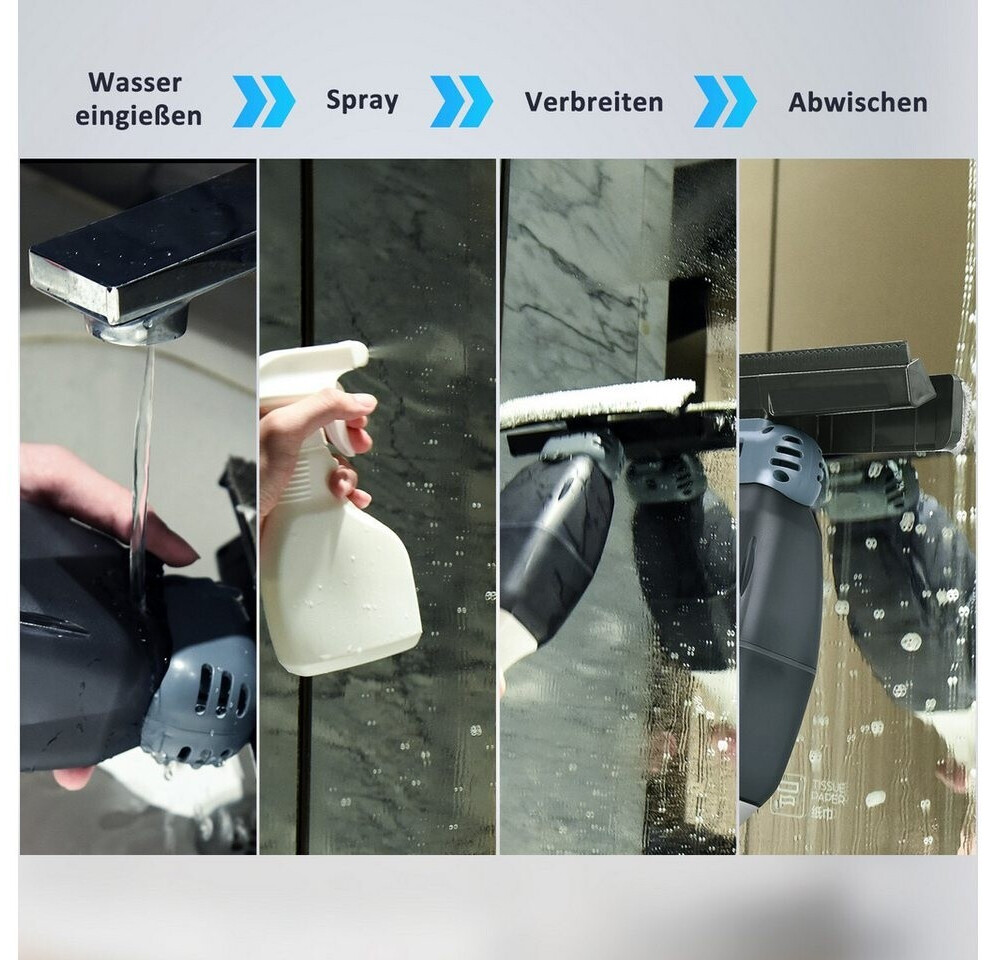 Wasser eingießen

Spray

Verbreiten

Abwischen

TISSUE PAPER
纸巾