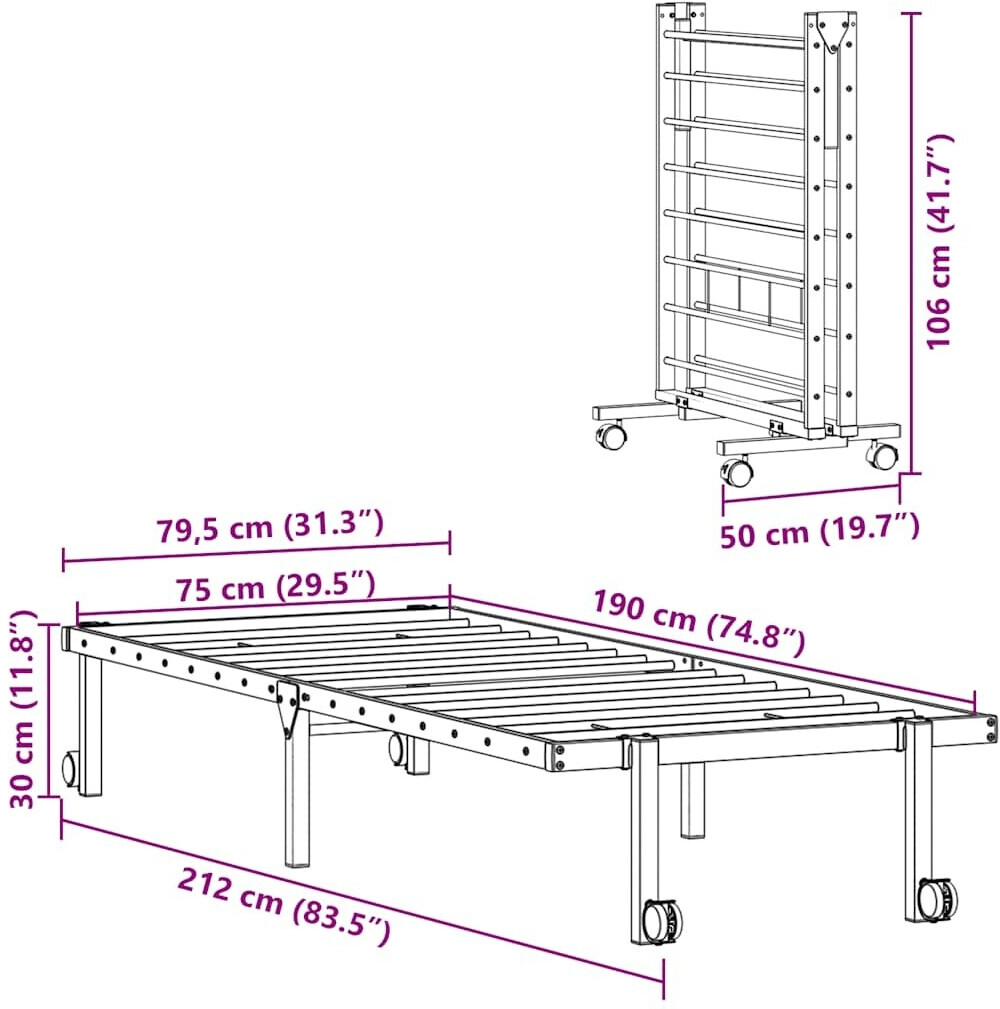 106 cm (41.7″)

50 cm (19.7″)

79,5 cm (31.3″)

75 cm (29.5″)

190 cm (74.8″)

30 cm (11.8″)

212 cm (83.5″)