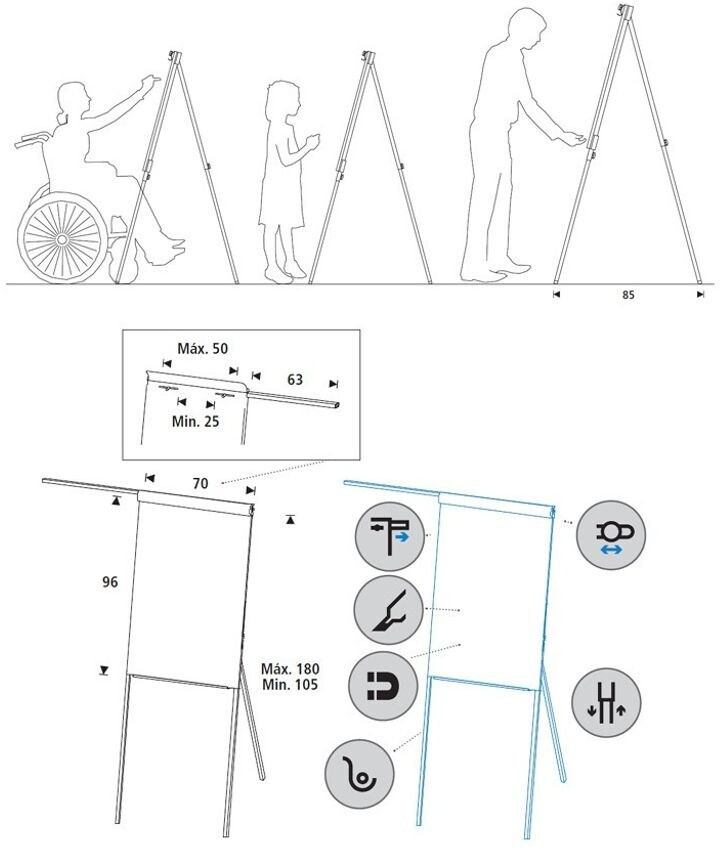 85

Máx. 50

63

Min. 25

70

96

Máx. 180
Min. 105