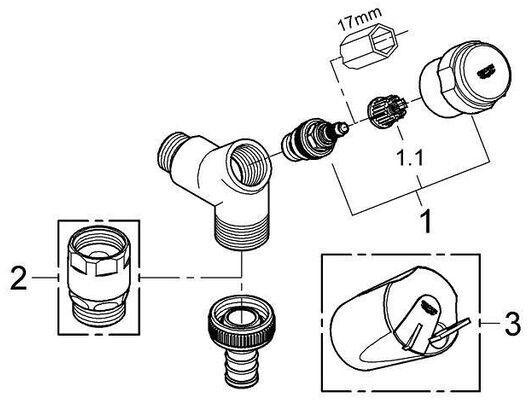 17mm
1.1
1
2
3