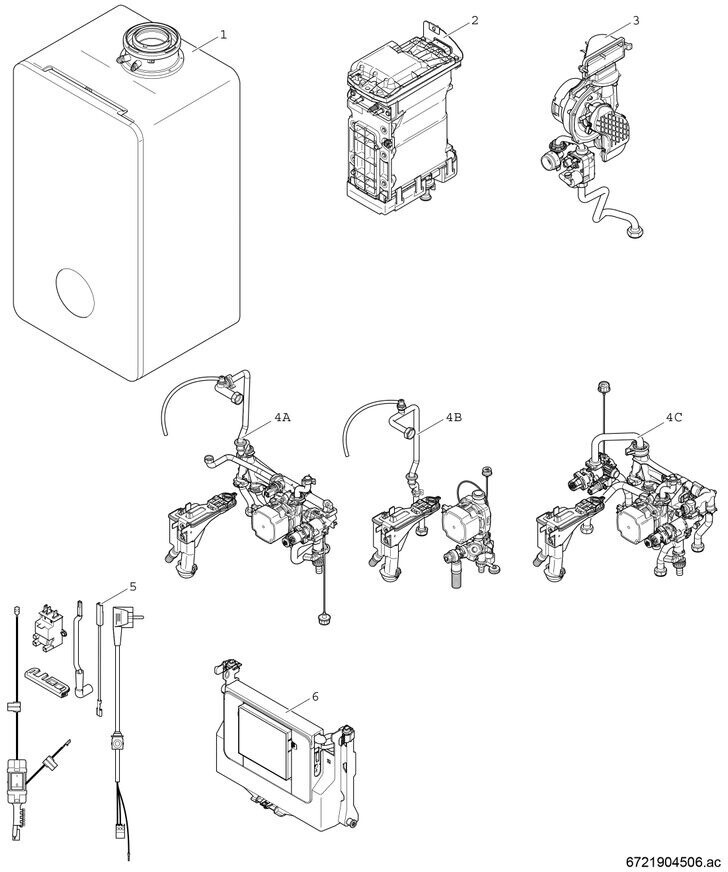 1

2

3

4A

4B

4C

5

6

6721904506.ac