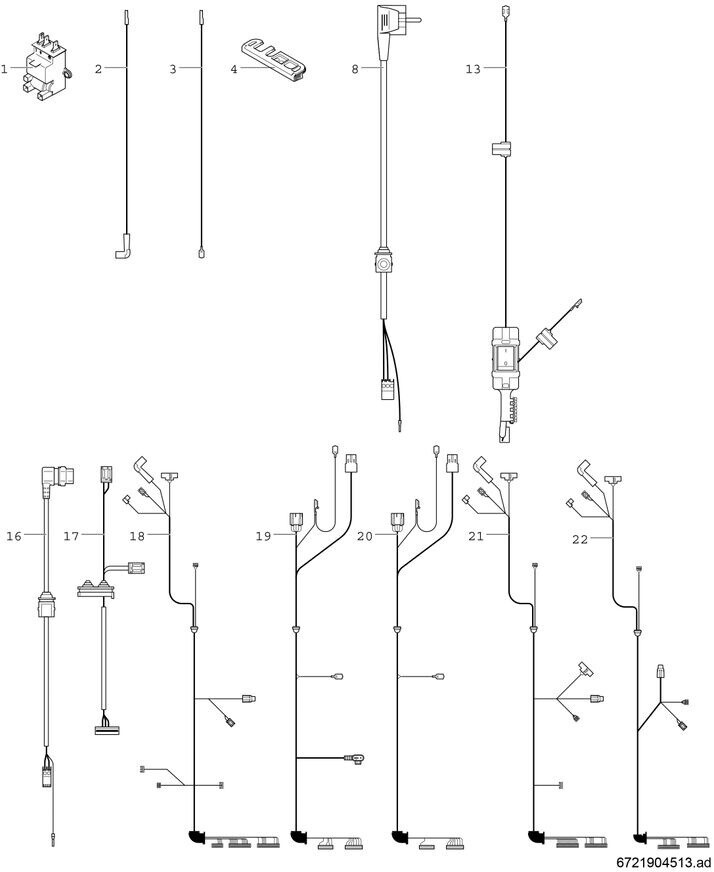 1
2
3
4
8
13
16
17
18
19
20
21
22
6721904513.ad