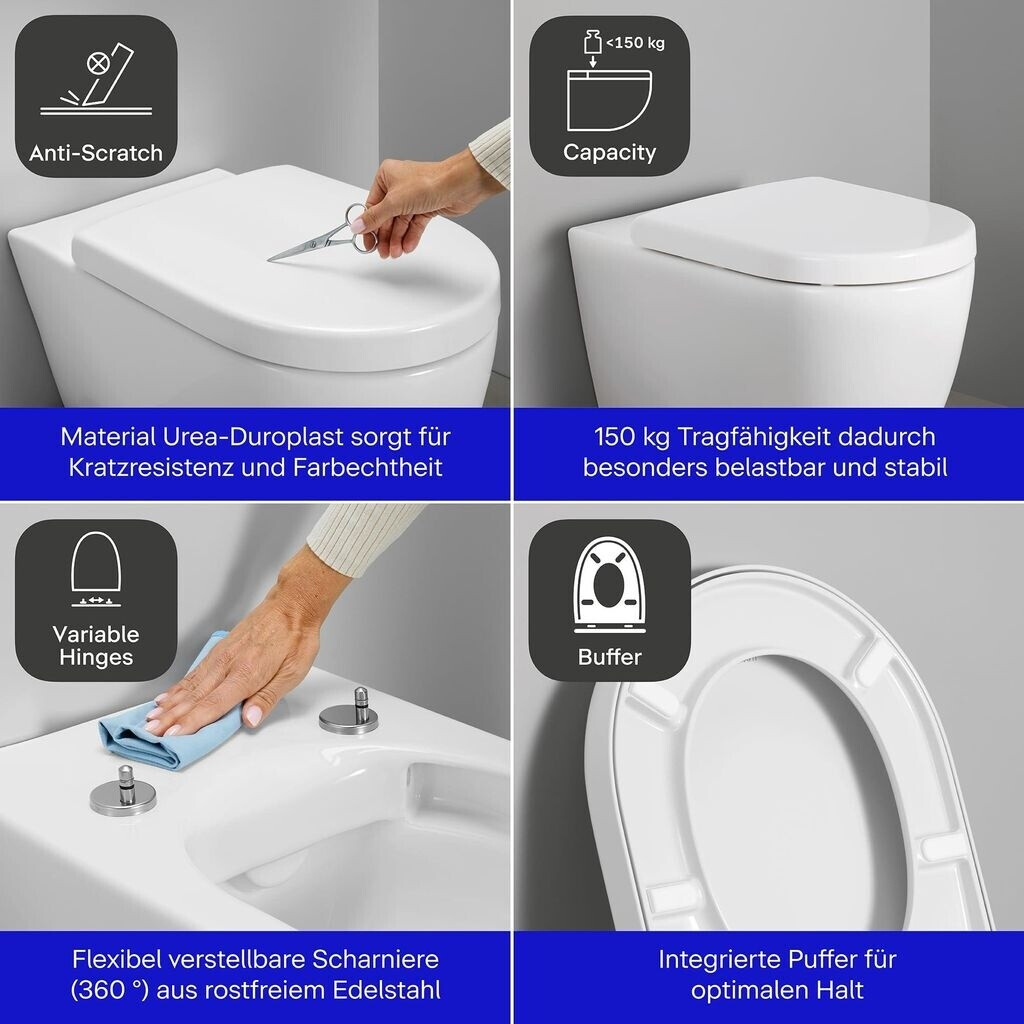 Anti-Scratch

Material Urea-Duroplast sorgt für Kratzresistenz und Farbechtheit

<150 kg

Capacity

150 kg Tragfähigkeit dadurch besonders belastbar und stabil

Variable Hinges

Flexibel verstellbare Scharniere (360 °) aus rostfreiem Edelstahl

Buffer

Integrierte Puffer für optimalen Halt