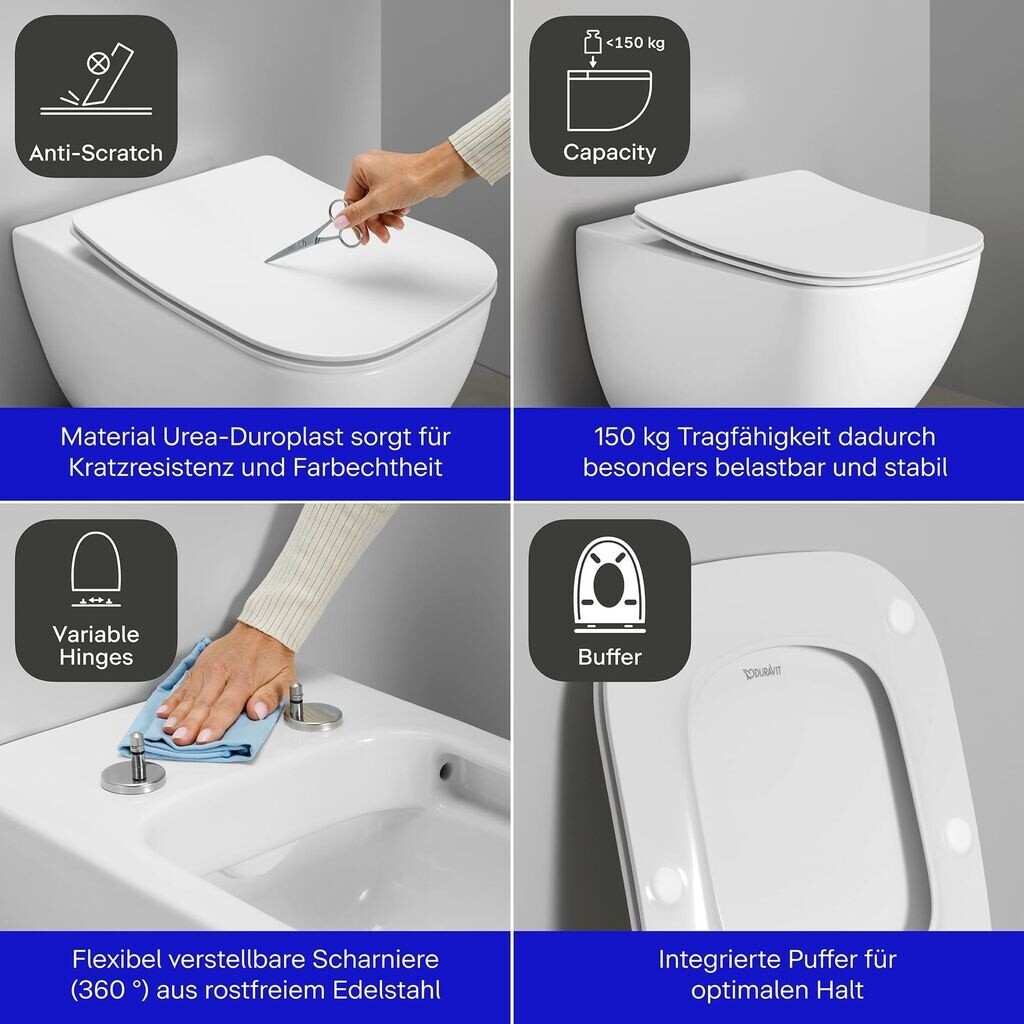 Anti-Scratch

Material Urea-Duroplast sorgt für Kratzresistenz und Farbechtheit

<150 kg

Capacity

150 kg Tragfähigkeit dadurch besonders belastbar und stabil

Variable Hinges

Flexibel verstellbare Scharniere (360 °) aus rostfreiem Edelstahl

Buffer

DURAVIT

Integrierte Puffer für optimalen Halt