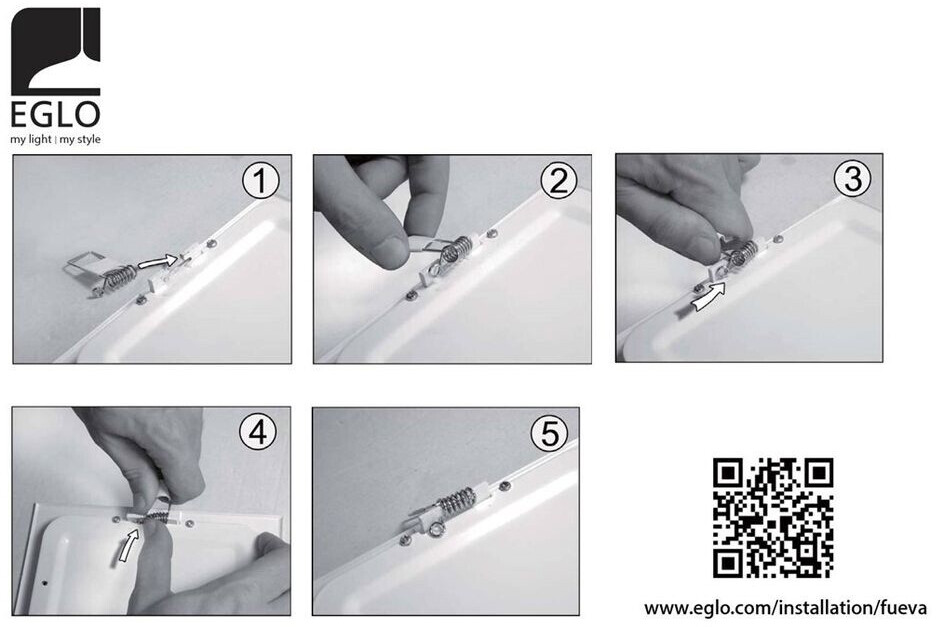 EGLO
my light | my style

1

2

3

4

5

www.eglo.com/installation/fueva