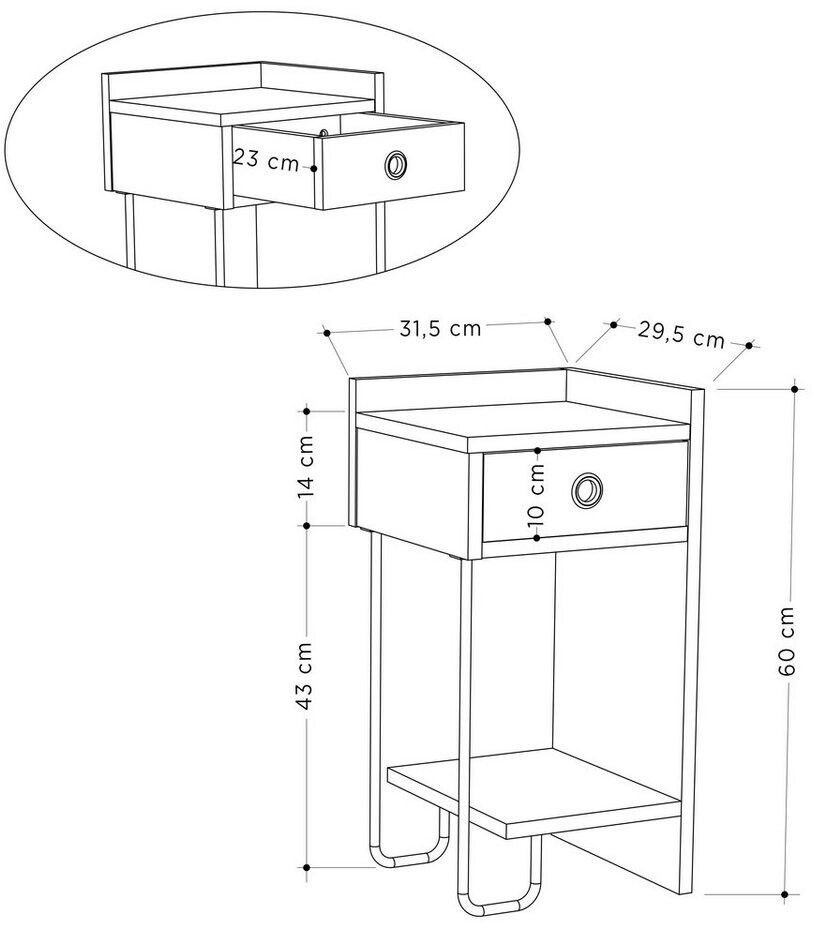 23 cm

31,5 cm

29,5 cm

14 cm

10 cm

43 cm

60 cm