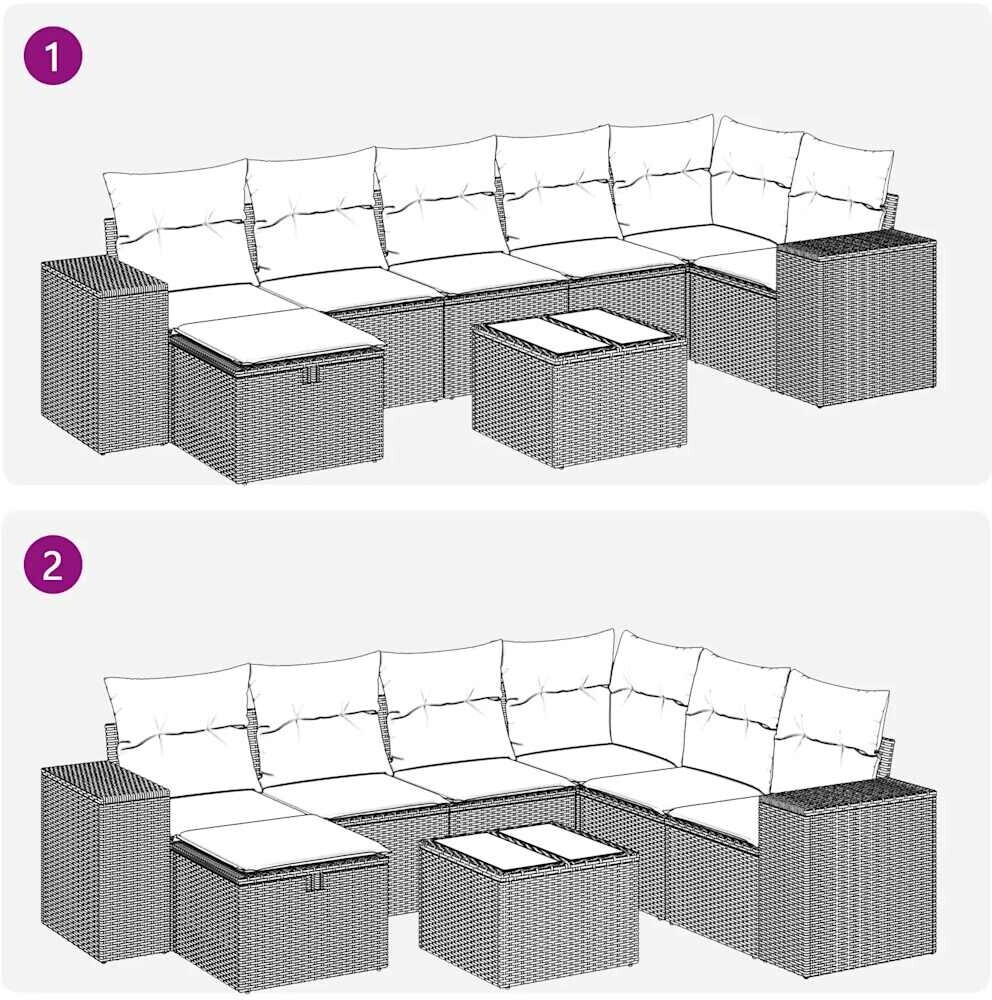 1

2