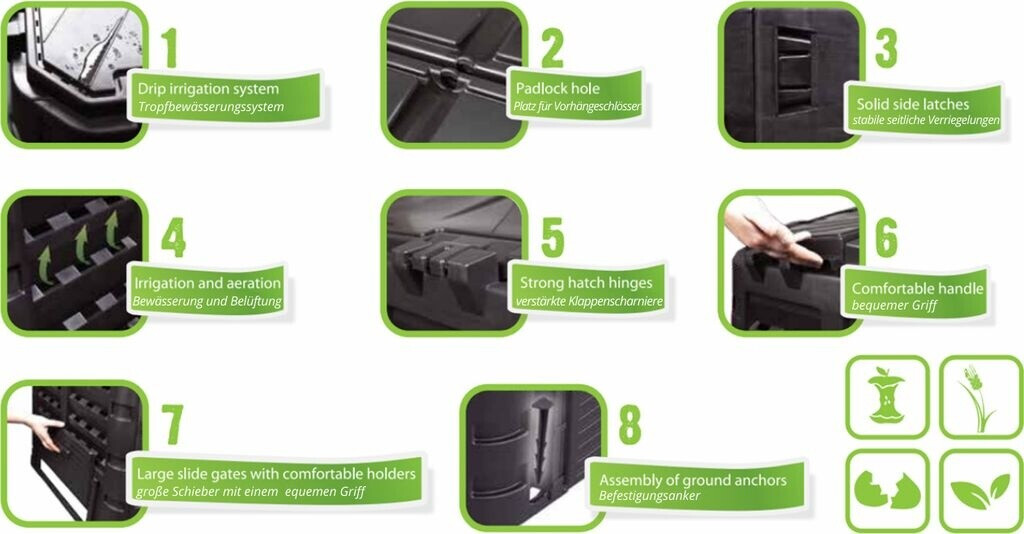 1
Drip irrigation system
Tropfbewässerungssystem

2
Padlock hole
Platz für Vorhängeschlösser

3
Solid side latches
stabile seitliche Verriegelungen

4
Irrigation and aeration
Bewässerung und Belüftung

5
Strong hatch hinges
verstärkte Klappenscharniere

6
Comfortable handle
bequemer Griff

7
Large slide gates with comfortable holders
große Schieber mit einem equemen Griff

8
Assembly of ground anchors
Befestigungsanker