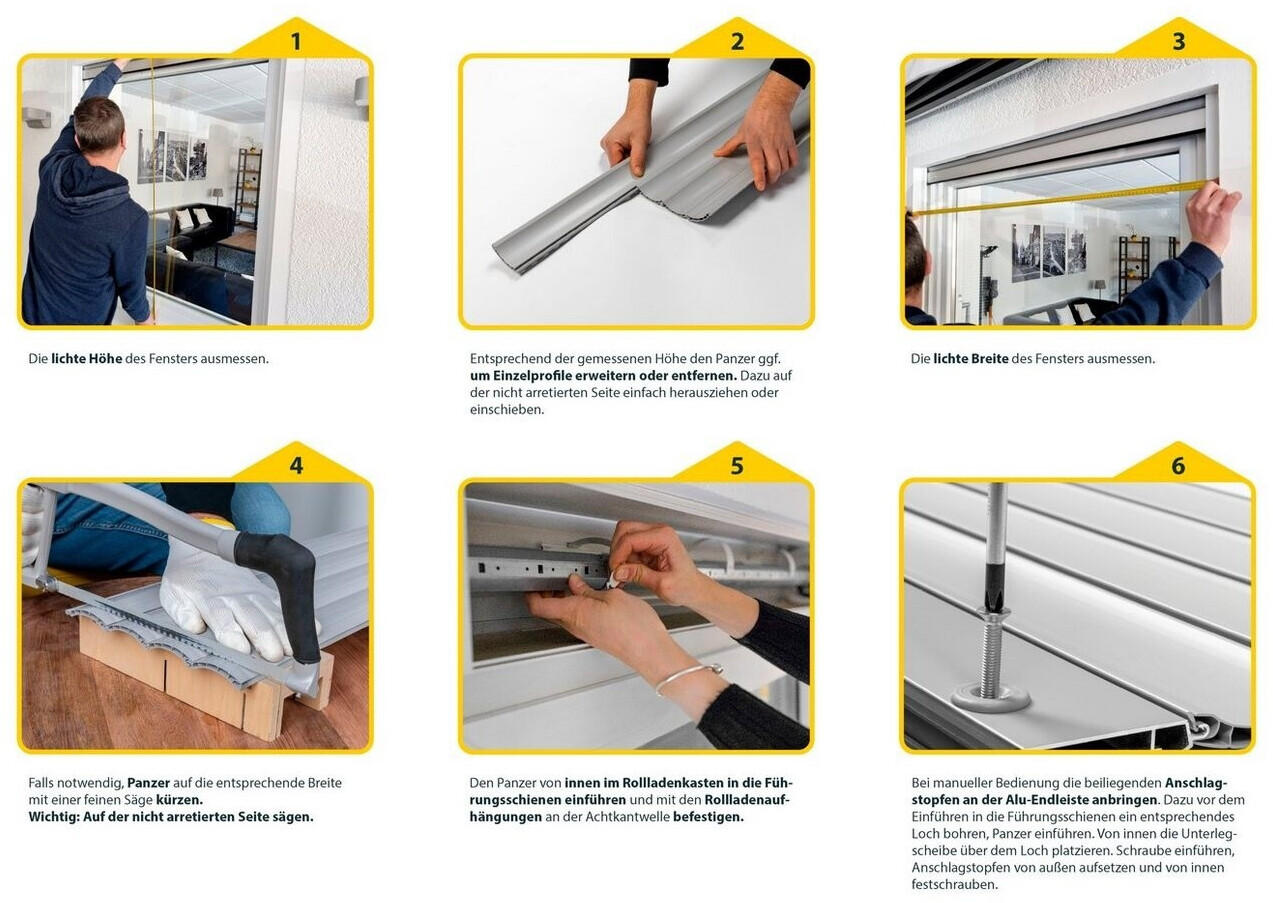 1

Die lichte Höhe des Fensters ausmessen.

2

Entsprechend der gemessenen Höhe den Panzer ggf. um Einzelprofile erweitern oder entfernen. Dazu auf der nicht arretierten Seite einfach herausziehen oder einschieben.

3

Die lichte Breite des Fensters ausmessen.

4

Falls notwendig, Panzer auf die entsprechende Breite mit einer feinen Säge kürzen.
Wichtig: Auf der nicht arretierten Seite sägen.

5

Den Panzer von innen im Rollladenkasten in die Führungsschienen einführen und mit den Rollladenaufhängungen an der Achtkantwelle befestigen.

6

Bei manueller Bedienung die beiliegenden Anschlagstopfen an der Alu-Endleiste anbringen. Dazu vor dem Einführen in die Führungsschienen ein entsprechendes Loch bohren, Panzer einführen. Von innen die Unterlegscheibe über dem Loch platzieren. Schraube einführen, Anschlagstopfen von außen aufsetzen und von innen festschrauben.