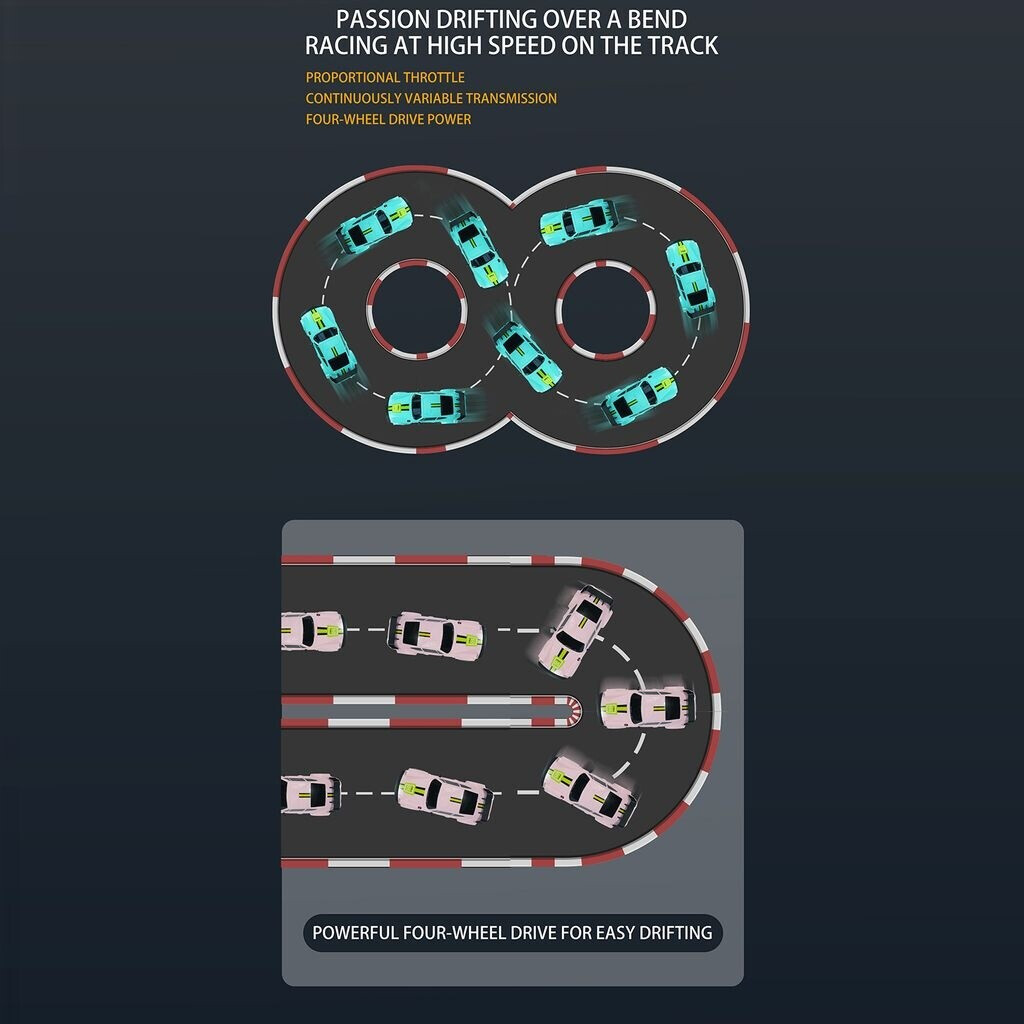 PASSION DRIFTING OVER A BEND
RACING AT HIGH SPEED ON THE TRACK

PROPORTIONAL THROTTLE
CONTINUOUSLY VARIABLE TRANSMISSION
FOUR-WHEEL DRIVE POWER

POWERFUL FOUR-WHEEL DRIVE FOR EASY DRIFTING