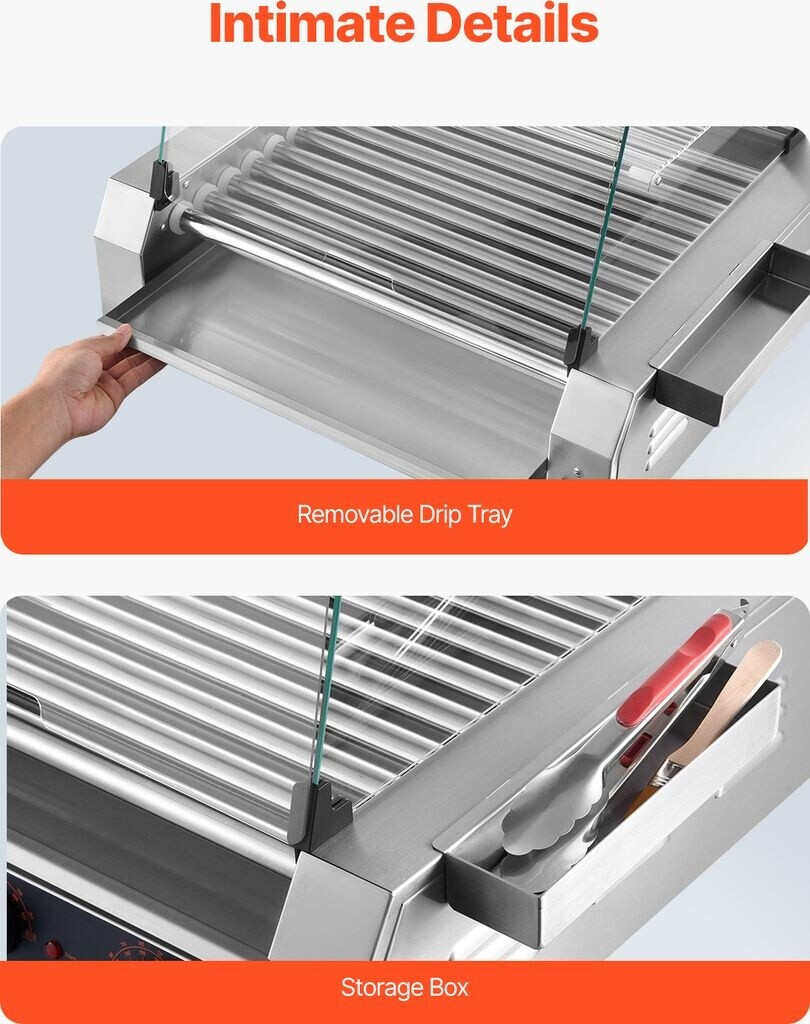 Intimate Details

Removable Drip Tray

Storage Box