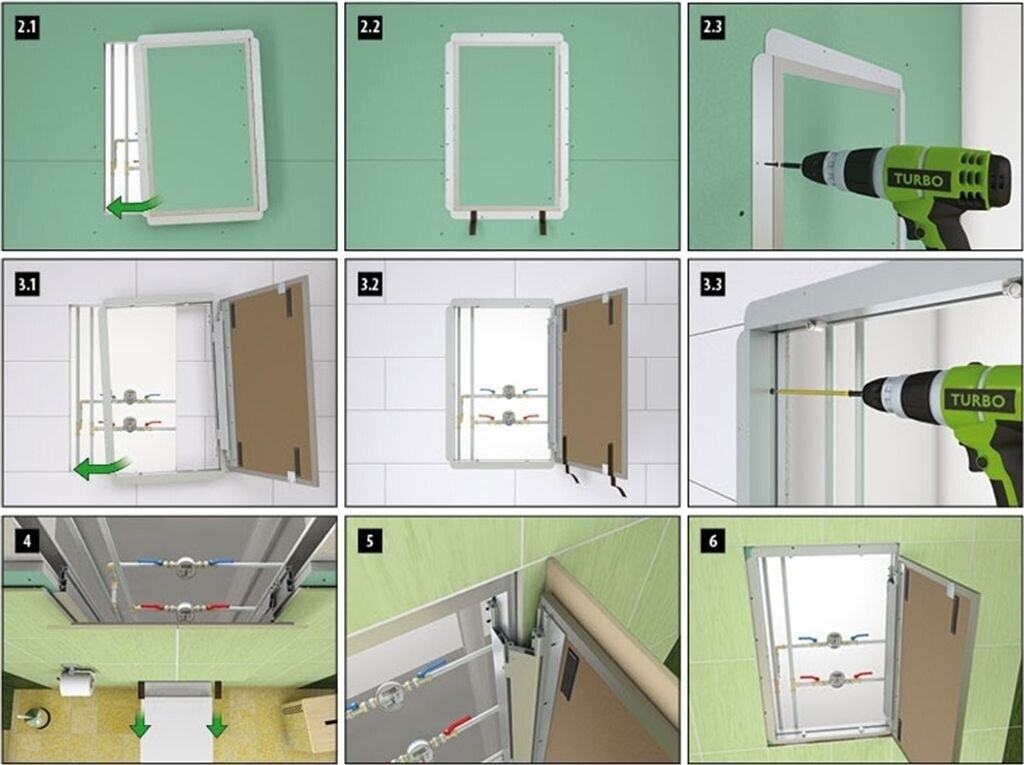 2.1

2.2

2.3

TURBO

3.1

3.2

3.3

TURBO

4

5

6