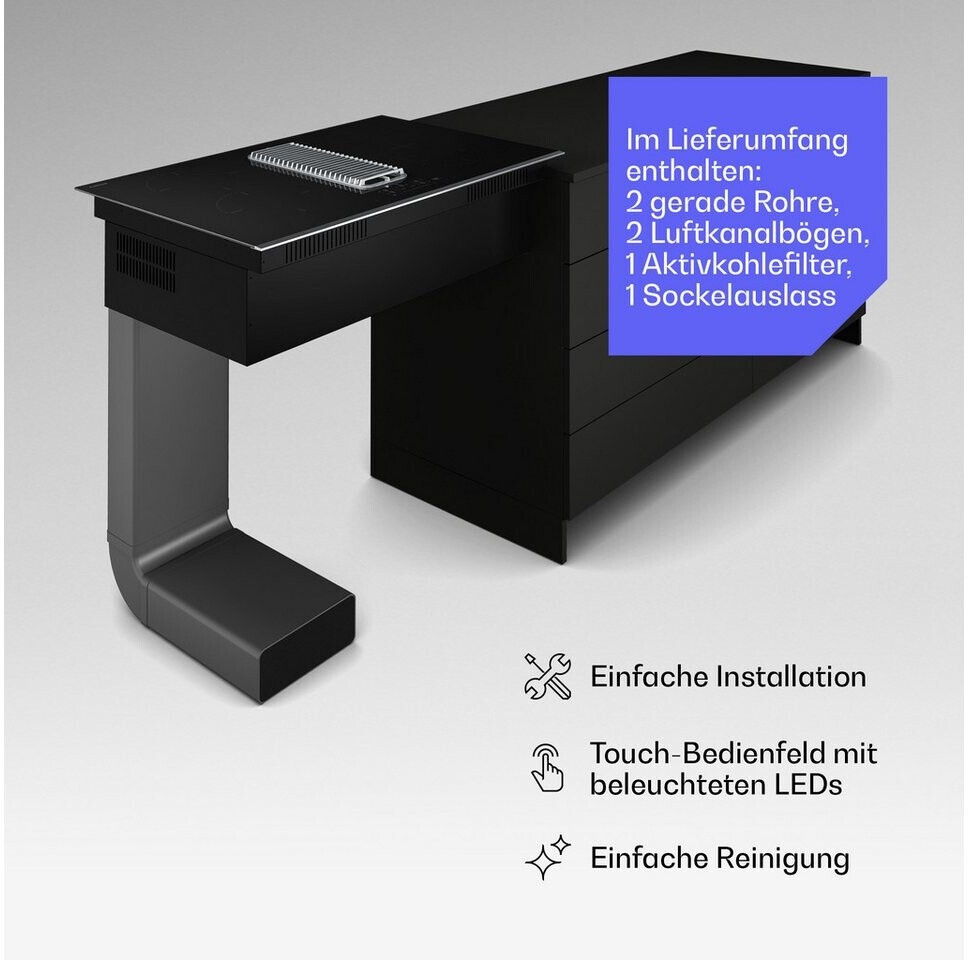 Im Lieferumfang enthalten:
2 gerade Rohre,
2 Luftkanalbögen,
1 Aktivkohlefilter,
1 Sockelauslass

Einfache Installation

Touch-Bedienfeld mit beleuchteten LEDs

Einfache Reinigung